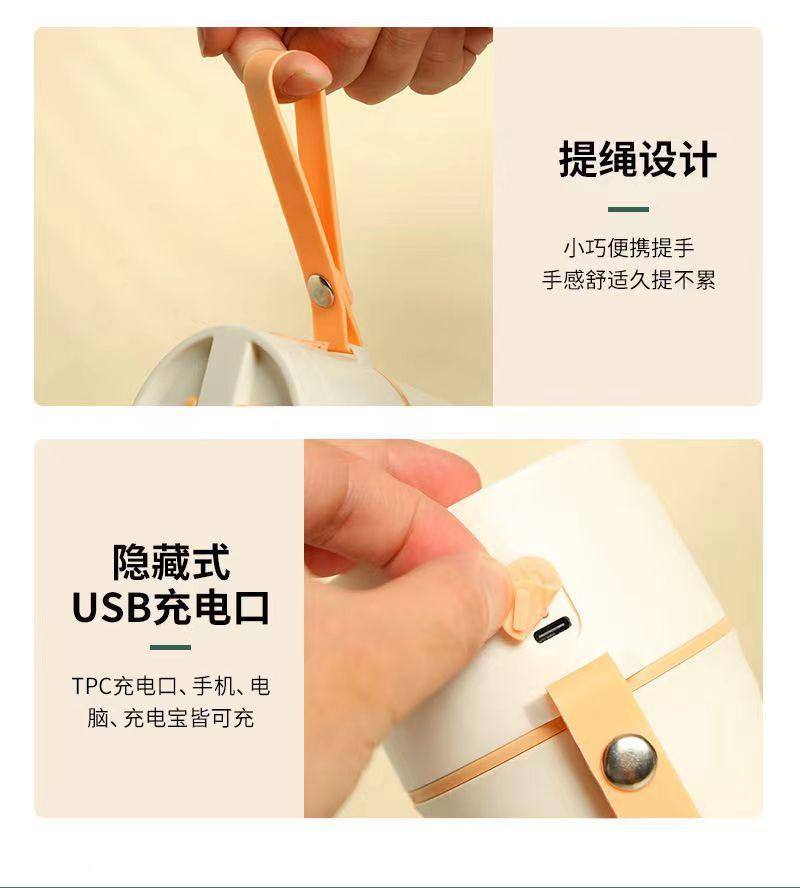 提绳设计

小巧便携提手
手感舒适久提不累

隐藏式
USB充电口

TPC充电口、手机、电脑、充电宝皆可充