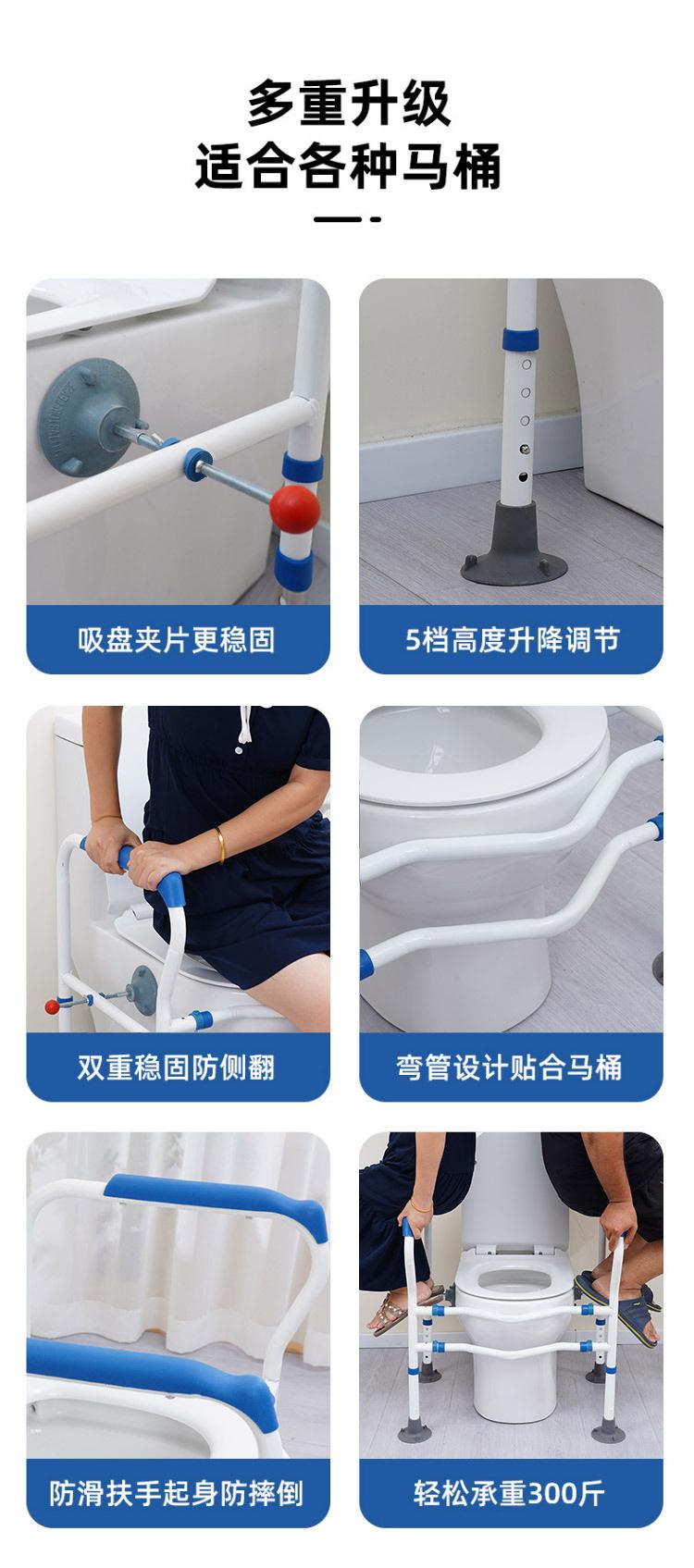 多重升级
适合各种马桶

吸盘夹片更稳固

5档高度升降调节

双重稳固防侧翻

弯管设计贴合马桶

防滑扶手起身防摔倒

轻松承重300斤