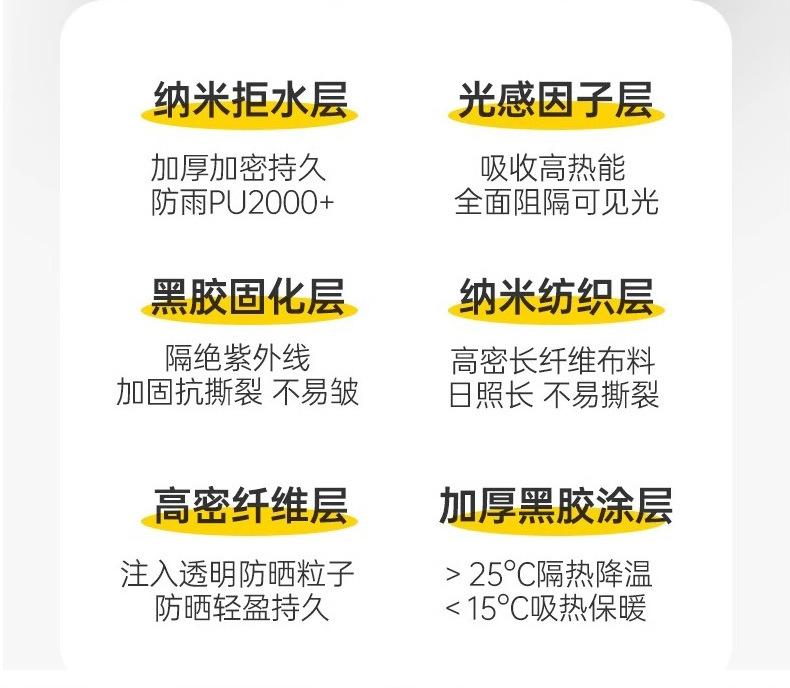 纳米拒水层

加厚加密持久
防雨PU2000+

光感因子层

吸收高热能
全面阻隔可见光

黑胶固化层

隔绝紫外线
加固抗撕裂 不易皱

纳米纺织层

高密长纤维布料
日照长 不易撕裂

高密纤维层

注入透明防晒粒子
防晒轻盈持久

加厚黑胶涂层

> 25°C隔热降温
< 15°C吸热保暖