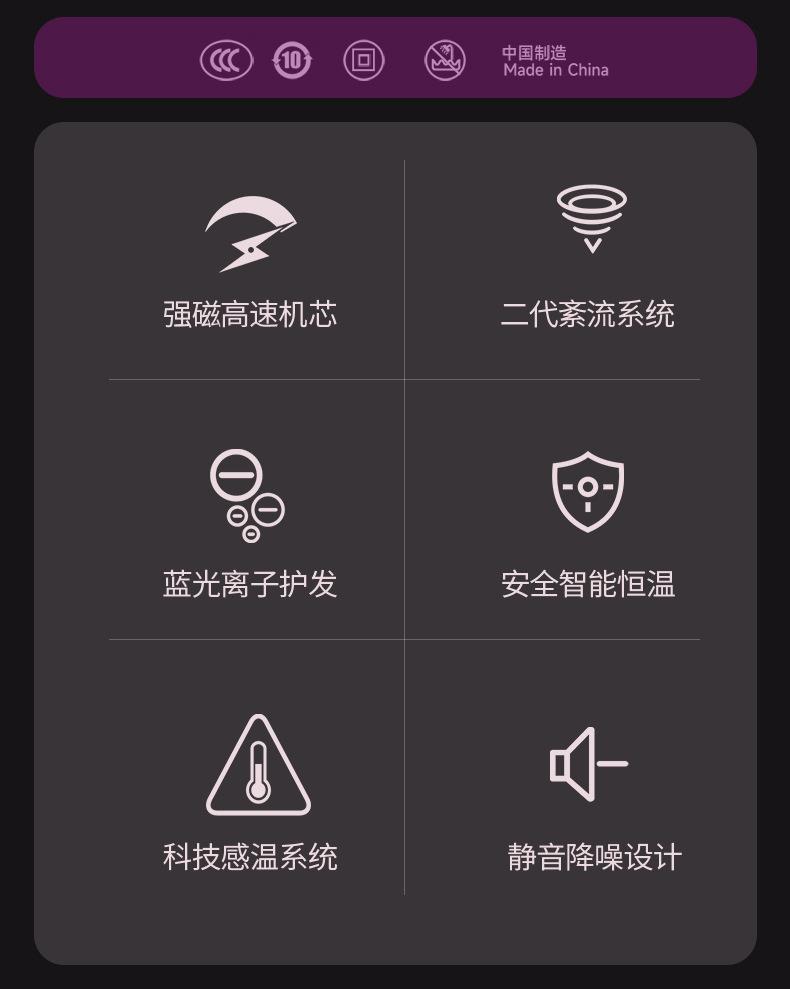 中国制造
Made in China

强磁高速机芯

二代紊流系统

蓝光离子护发

安全智能恒温

科技感温系统

静音降噪设计