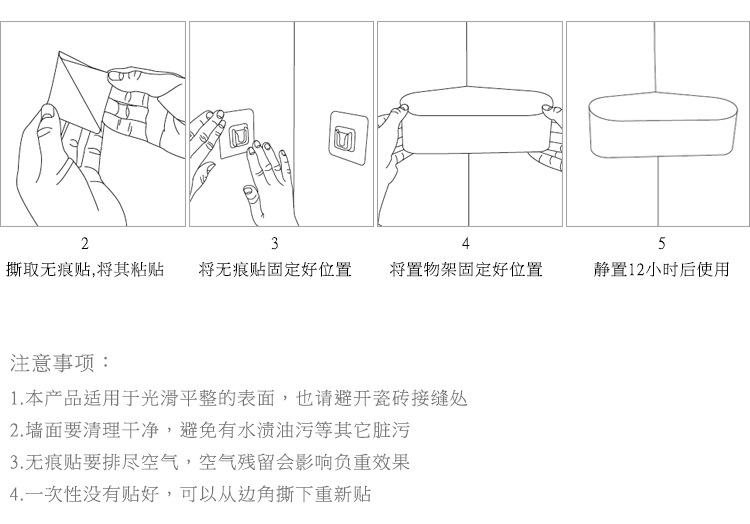 2
撕取无痕贴,将其粘贴

3
将无痕贴固定好位置

4
将置物架固定好位置

5
静置12小时后使用

注意事项：

1.本产品适用于光滑平整的表面，也请避开瓷砖接缝处

2.墙面要清理干净，避免有水渍油污等其它脏污

3.无痕贴要排尽空气，空气残留会影响负重效果

4.一次性没有贴好，可以从边角撕下重新贴