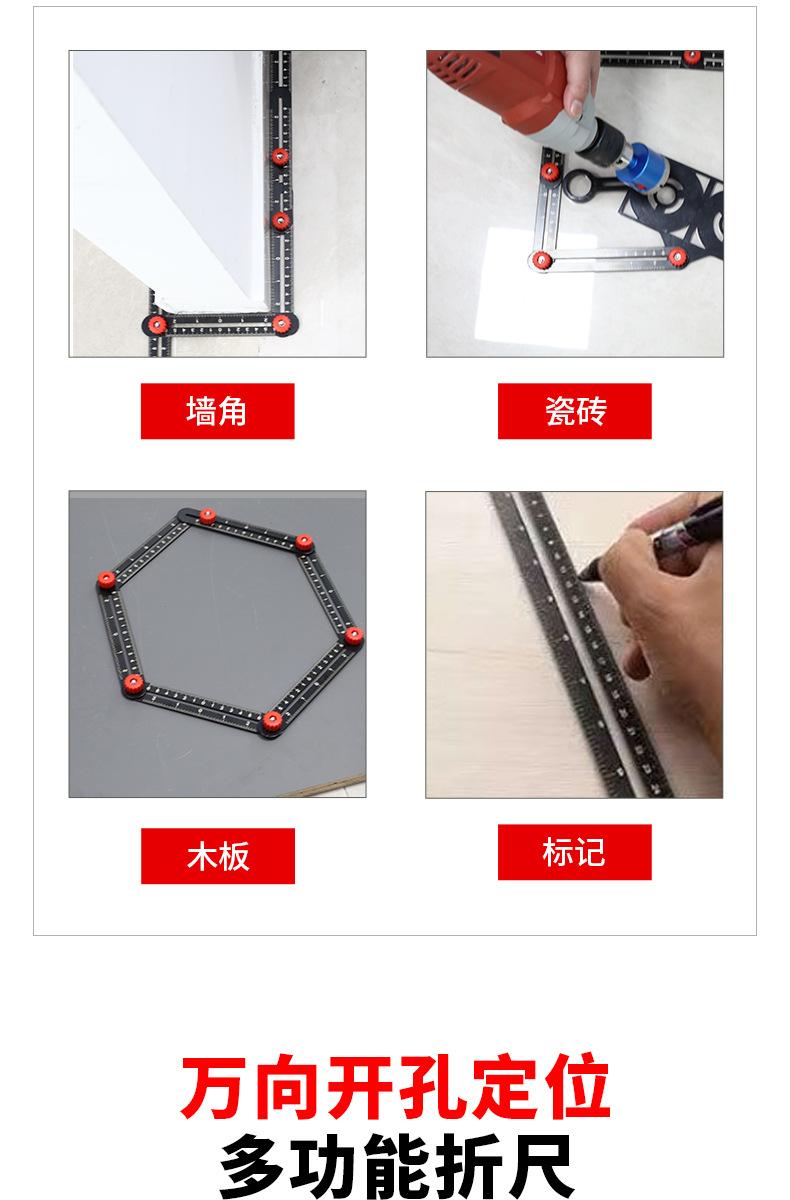 墙角

瓷砖

木板

标记

万向开孔定位
多功能折尺