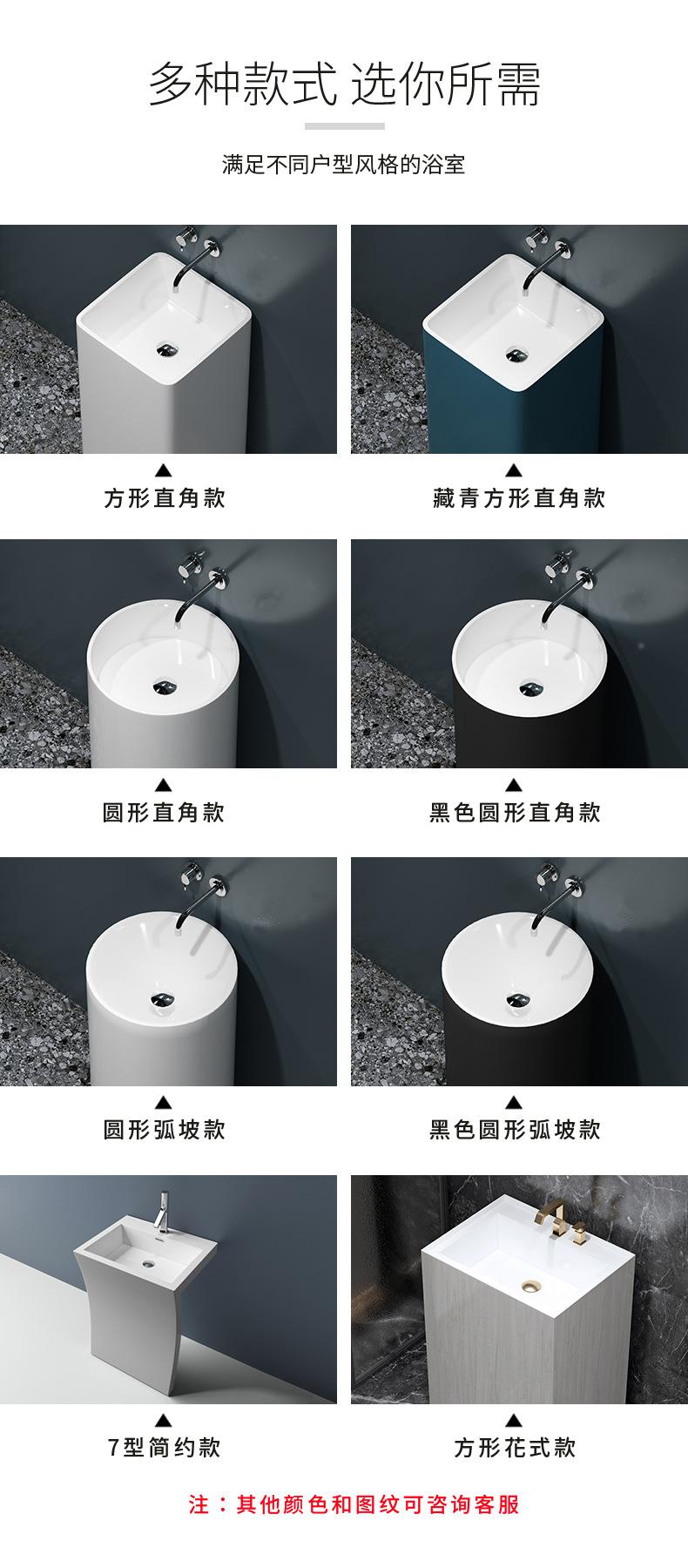 多种款式 选你所需

满足不同户型风格的浴室

方形直角款

藏青方形直角款

圆形直角款

黑色圆形直角款

圆形弧坡款

黑色圆形弧坡款

7型简约款

方形花式款

注：其他颜色和图纹可咨询客服