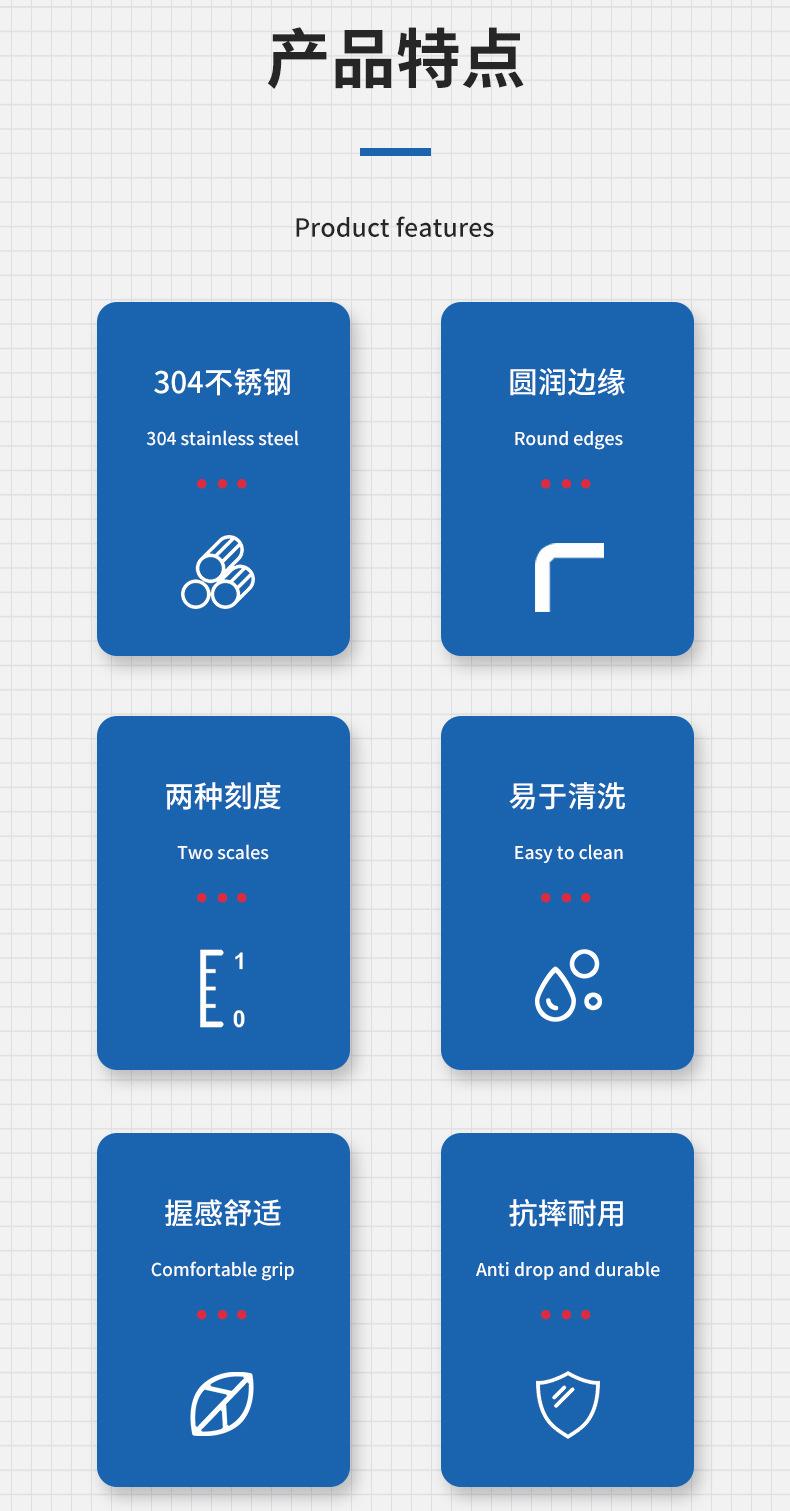 产品特点

Product features

304不锈钢

304 stainless steel

圆润边缘

Round edges

两种刻度

Two scales

1

0

易于清洗

Easy to clean

握感舒适

Comfortable grip

抗摔耐用

Anti drop and durable