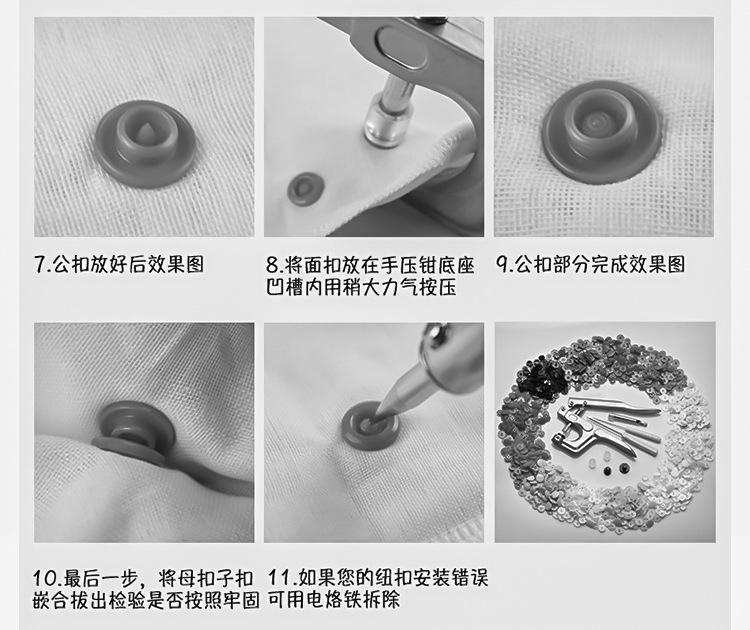 7.公扣放好后效果图

8.将面扣放在手压钳底座凹槽内用稍大力气按压

9.公扣部分完成效果图

10.最后一步，将母扣子扣嵌合拔出检验是否按照牢固

11.如果您的纽扣安装错误可用电烙铁拆除