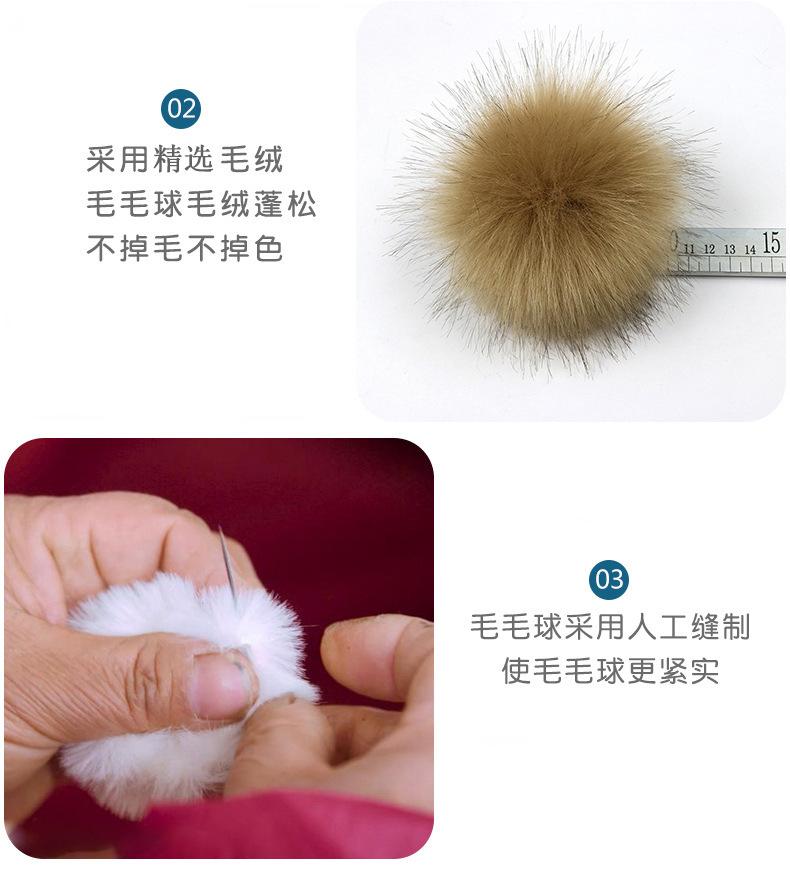 02

采用精选毛绒
毛毛球毛绒蓬松
不掉毛不掉色

11 12 13 14 15

03

毛毛球采用人工缝制
使毛毛球更紧实