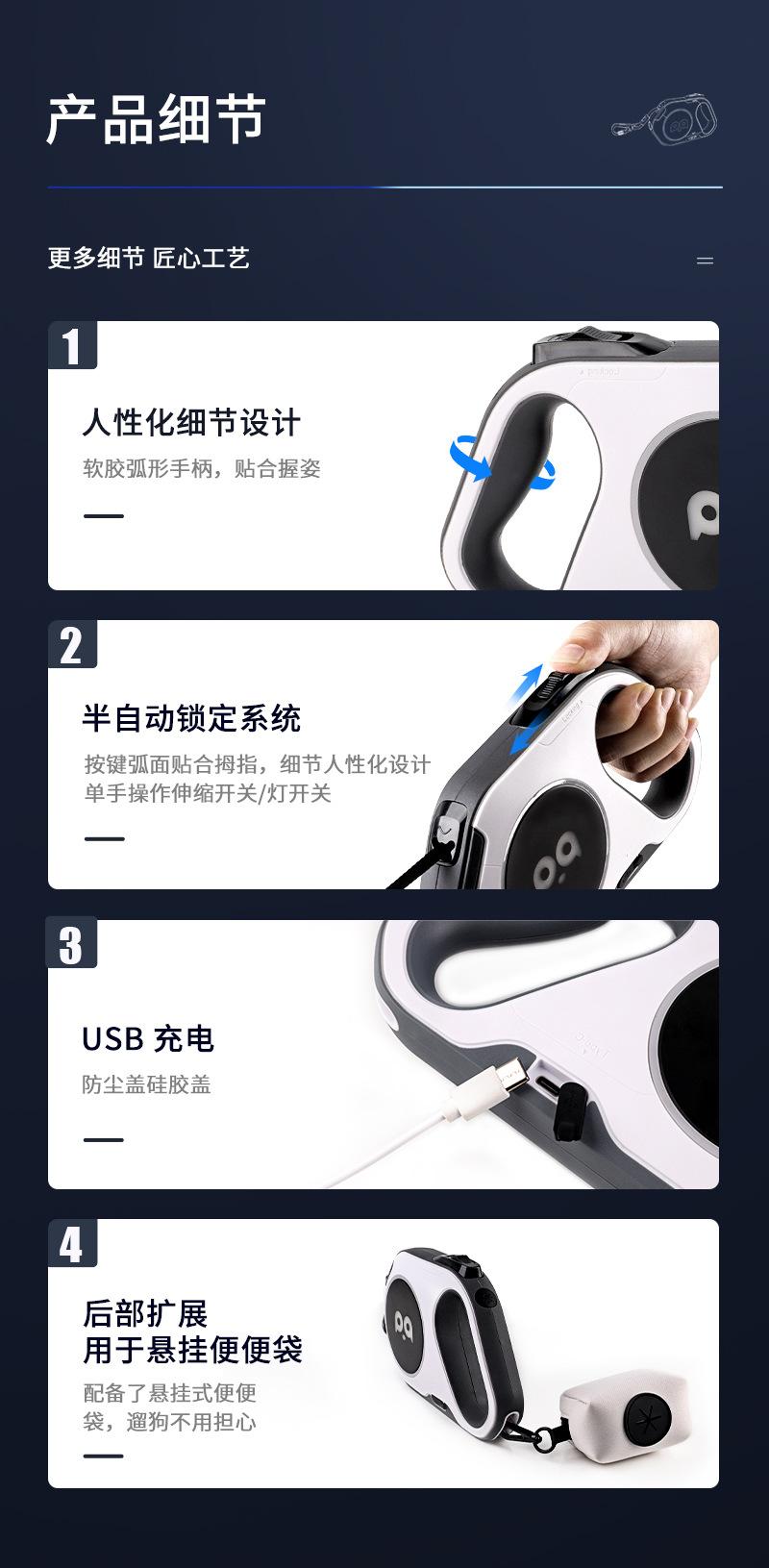 产品细节

更多细节 匠心工艺

1

人性化细节设计

软胶弧形手柄，贴合握姿

2

半自动锁定系统

按键弧面贴合拇指，细节人性化设计
单手操作伸缩开关/灯开关

3

USB 充电

防尘盖硅胶盖

4

后部扩展
用于悬挂便便袋

配备了悬挂式便便袋，遛狗不用担心