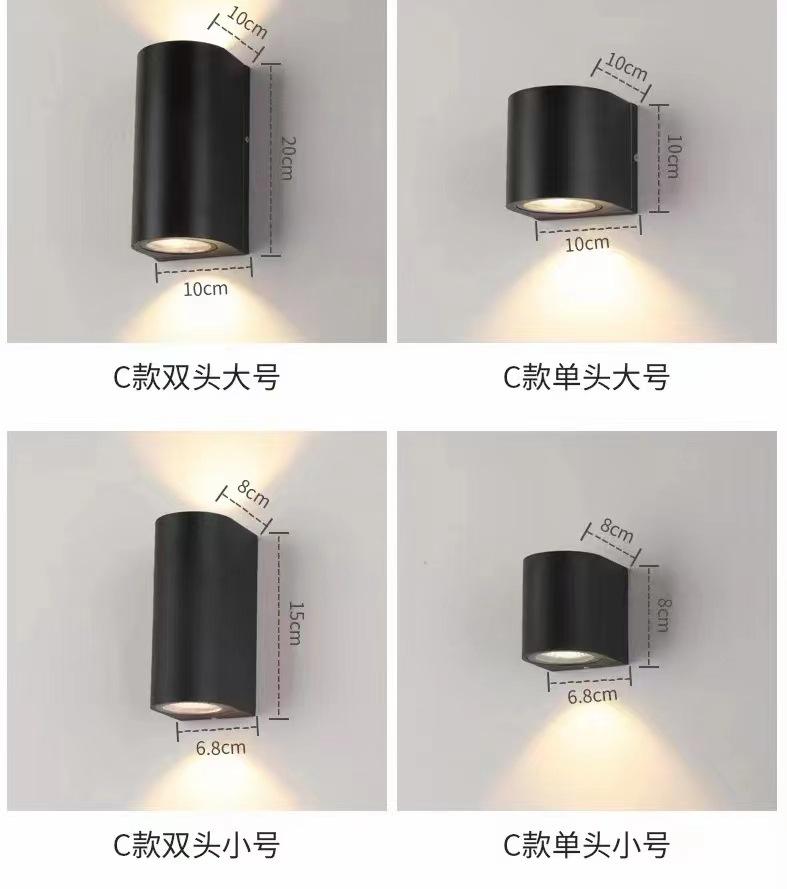 10cm
20cm
10cm

C款双头大号

10cm
10cm
10cm

C款单头大号

8cm
15cm
6.8cm

C款双头小号

8cm
8cm
6.8cm

C款单头小号