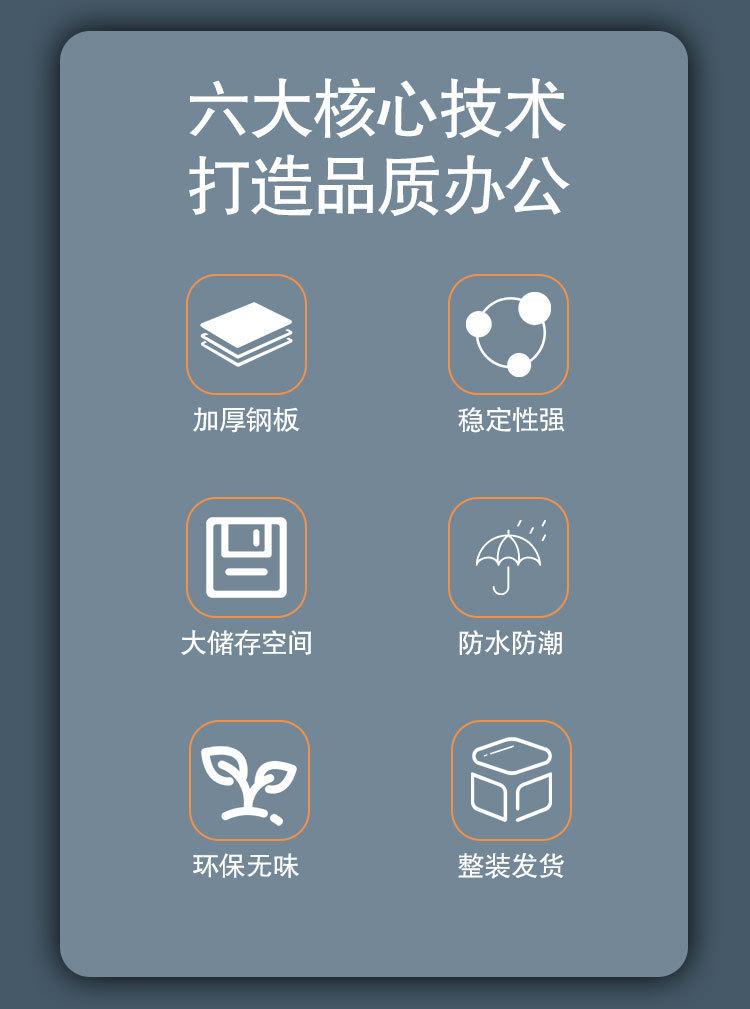 六大核心技术
打造品质办公

加厚钢板

稳定性强

大储存空间

防水防潮

环保无味

整装发货