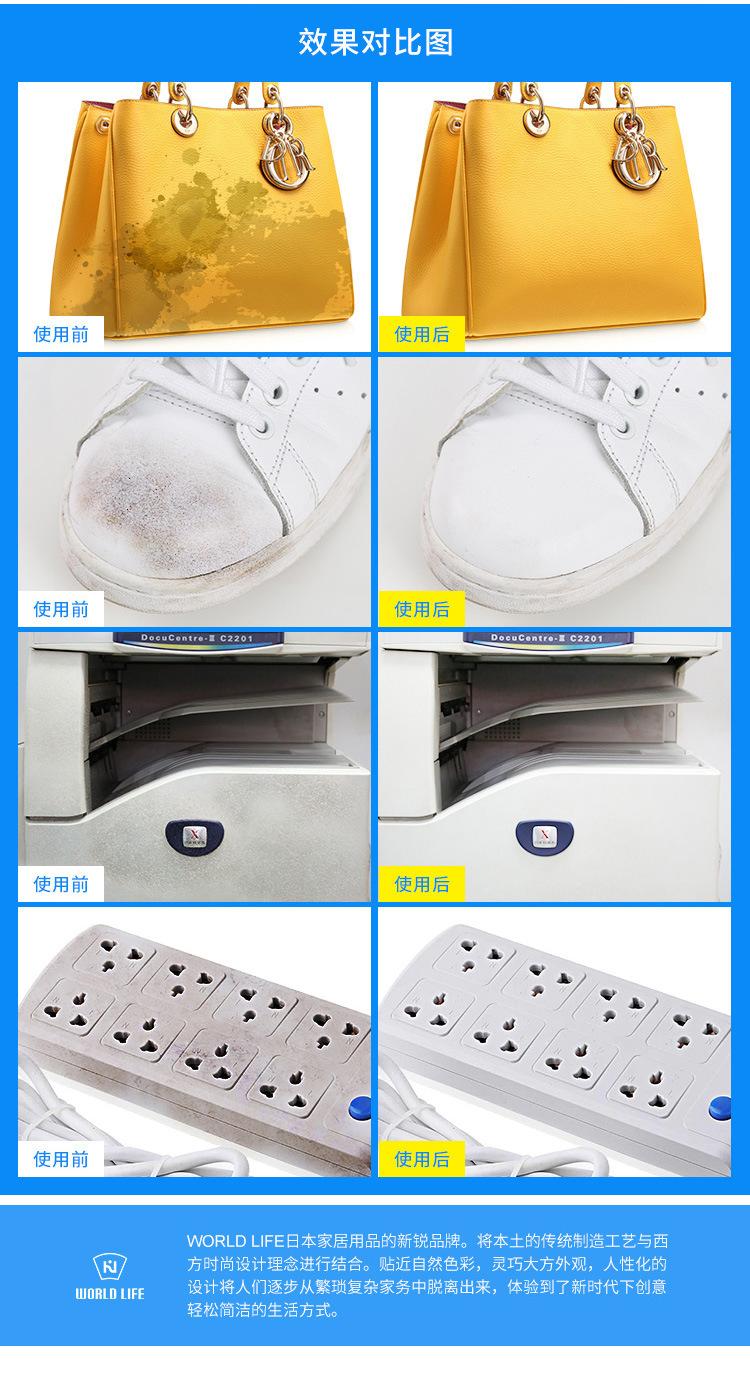 效果对比图

使用前

使用后

使用前

使用后

DocuCentre-Ⅱ C2201

DocuCentre-Ⅱ C2201

使用前

使用后

使用前

使用后

WORLD LIFE

WORLD LIFE日本家居用品的新锐品牌。将本土的传统制造工艺与西方时尚设计理念进行结合。贴近自然色彩，灵巧大方外观，人性化的设计将人们逐步从繁琐复杂家务中脱离出来，体验到了新时代下创意轻松简洁的生活方式。