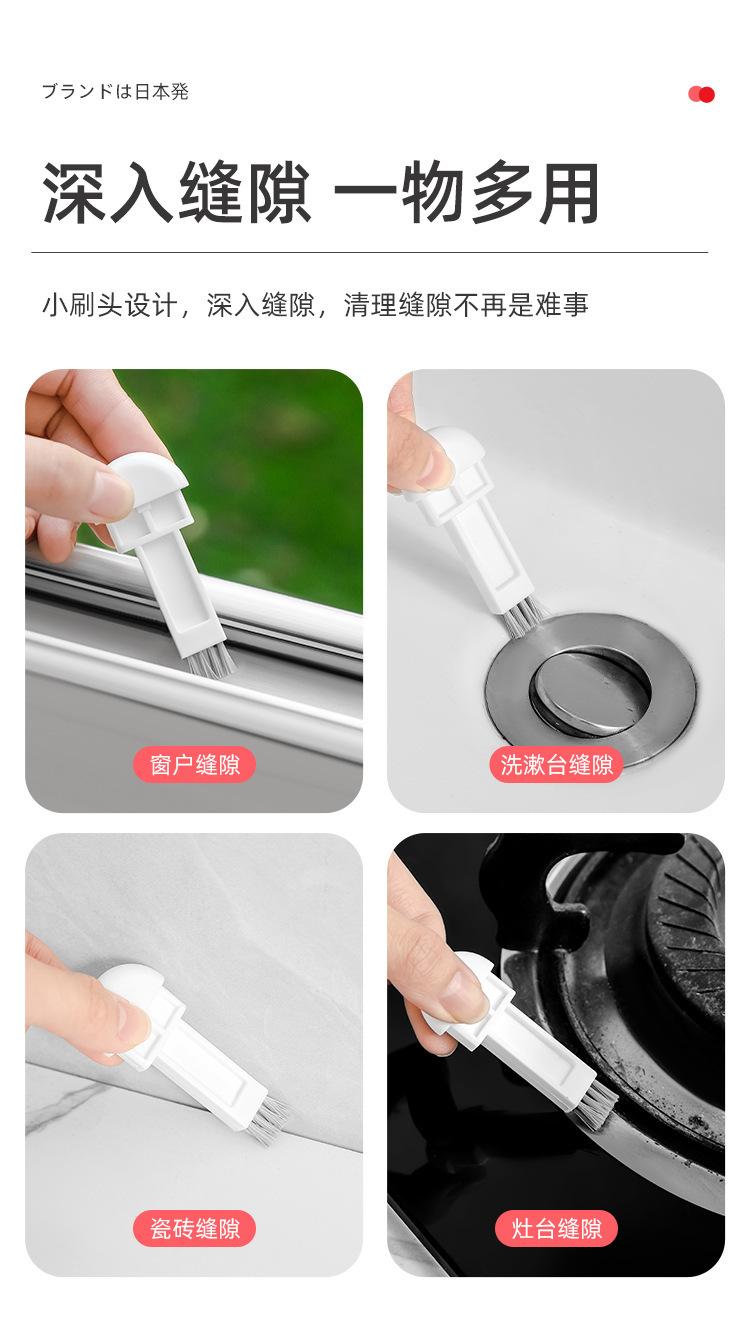 ブランドは日本発

深入缝隙 一物多用

小刷头设计，深入缝隙，清理缝隙不再是难事

窗户缝隙

洗漱台缝隙

瓷砖缝隙

灶台缝隙