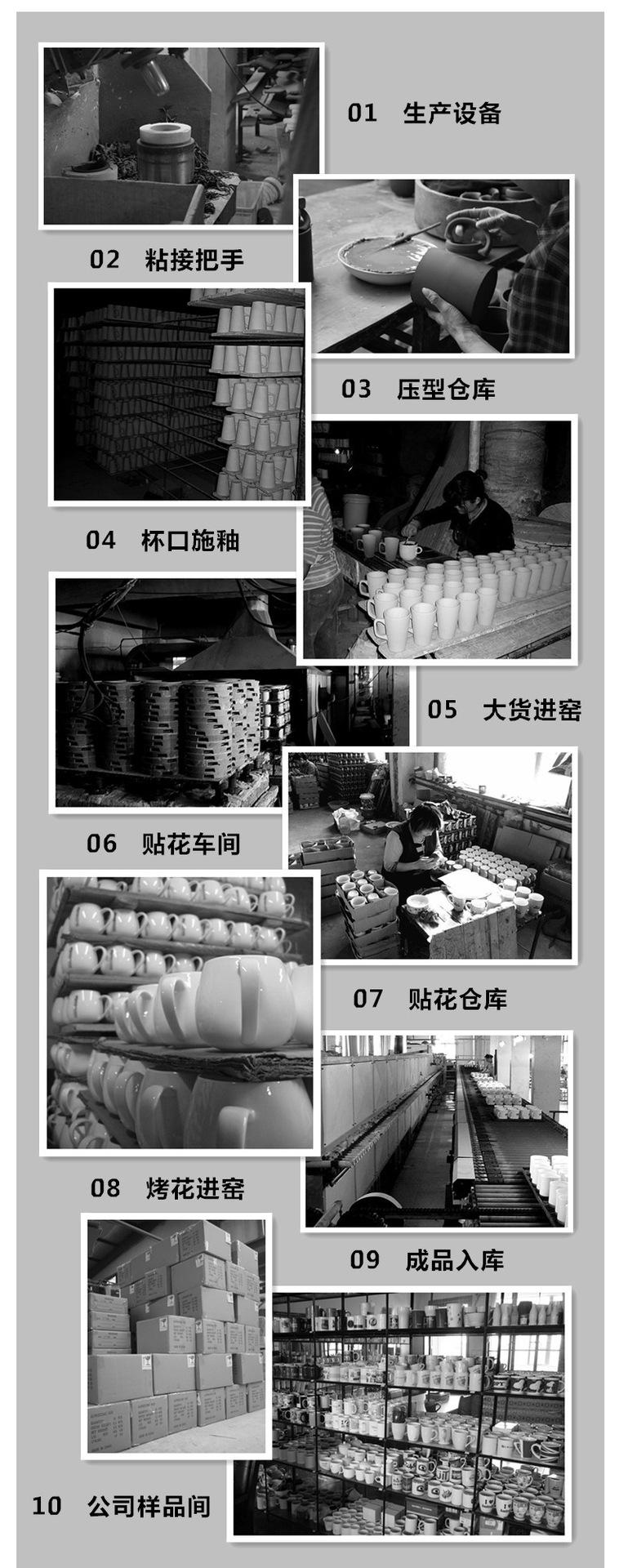 01 生产设备

02 粘接把手

03 压型仓库

04 杯口施釉

05 大货进窑

06 贴花车间

07 贴花仓库

08 烤花进窑

09 成品入库

10 公司样品间