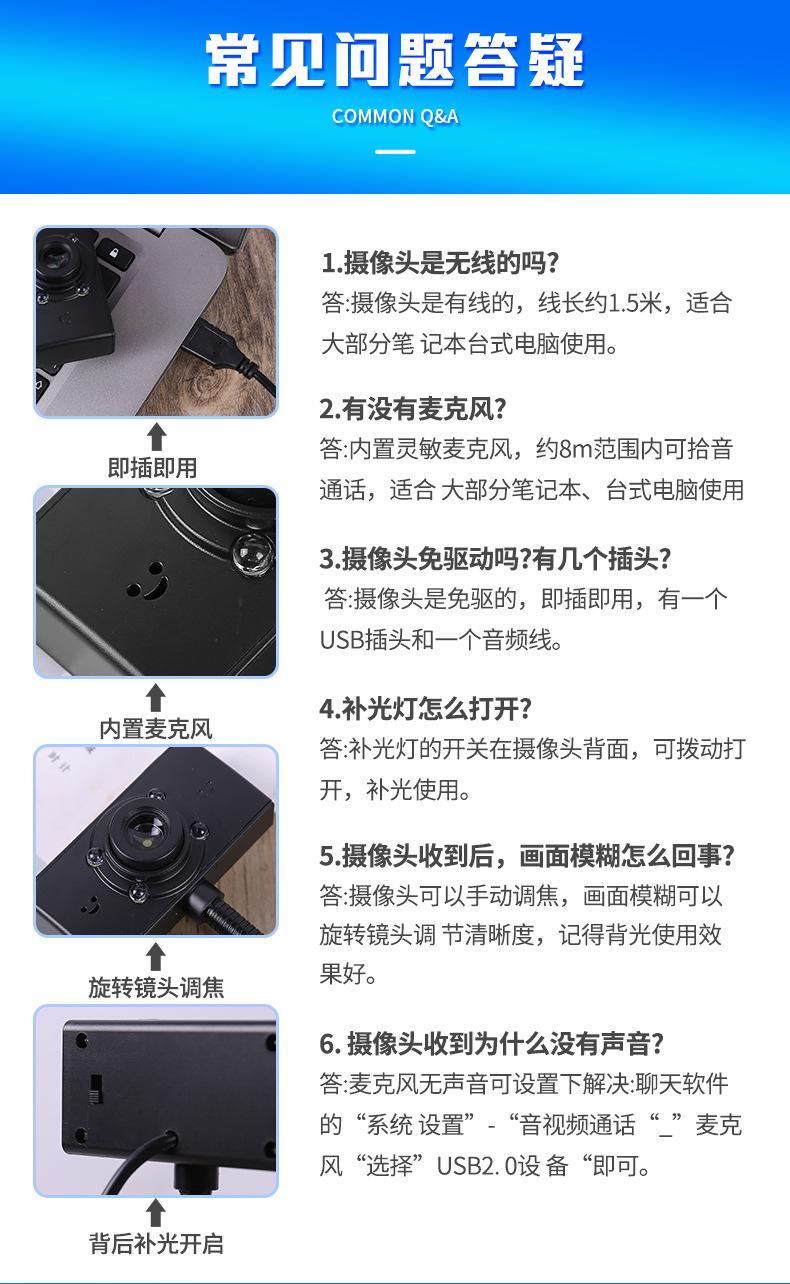 常见问题答疑
COMMON Q&A

即插即用

内置麦克风

旋转镜头调焦

背后补光开启

1.摄像头是无线的吗?
答:摄像头是有线的，线长约1.5米，适合大部分笔 记本台式电脑使用。

2.有没有麦克风?
答:内置灵敏麦克风，约8m范围内可拾音通话，适合 大部分笔记本、台式电脑使用

3.摄像头免驱动吗?有几个插头?
答:摄像头是免驱的，即插即用，有一个USB插头和一个音频线。

4.补光灯怎么打开?
答:补光灯的开关在摄像头背面，可拨动打开，补光使用。

5.摄像头收到后，画面模糊怎么回事?
答:摄像头可以手动调焦，画面模糊可以旋转镜头调 节清晰度，记得背光使用效果好。

6. 摄像头收到为什么没有声音?
答:麦克风无声音可设置下解决:聊天软件的“系统 设置”-“音视频通话“_”麦克风“选择”USB2. 0设 备“即可。