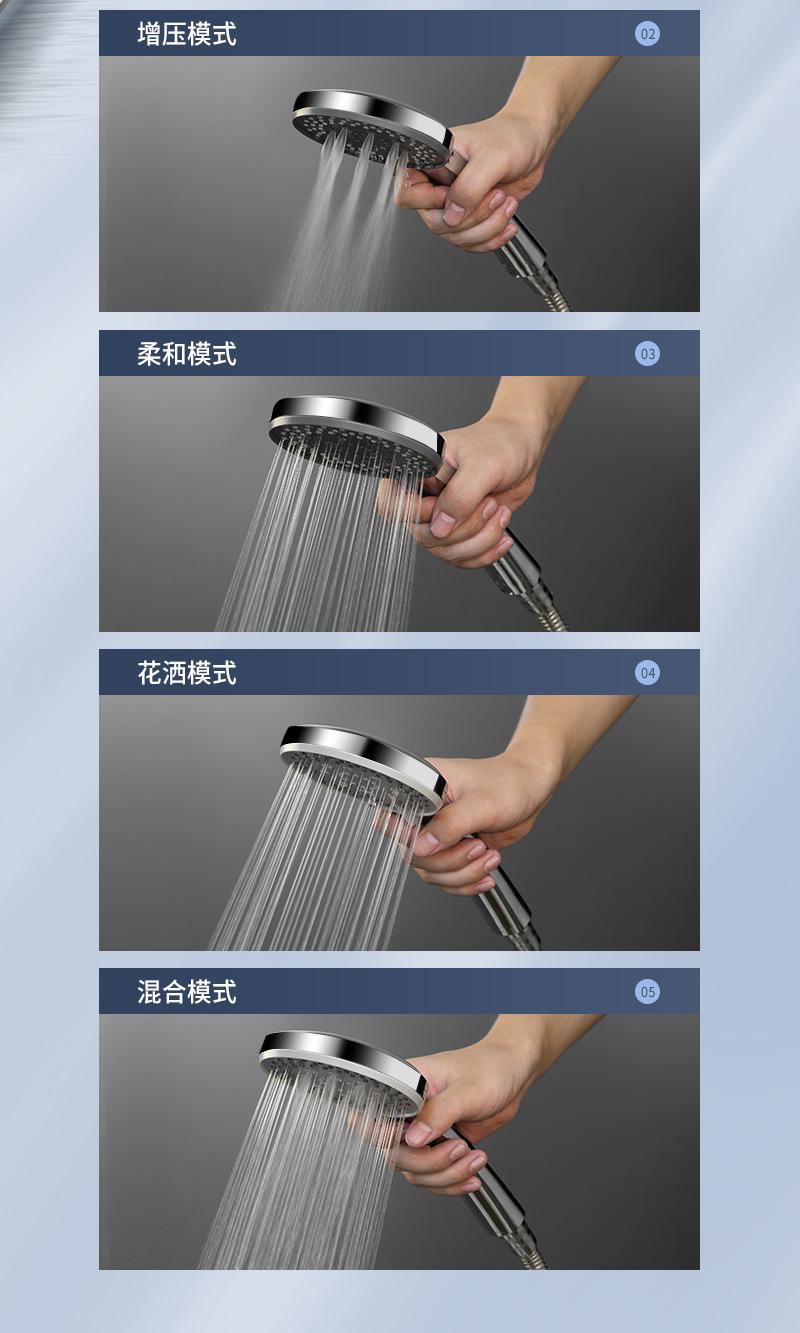 增压模式

02

柔和模式

03

花洒模式

04

混合模式

05