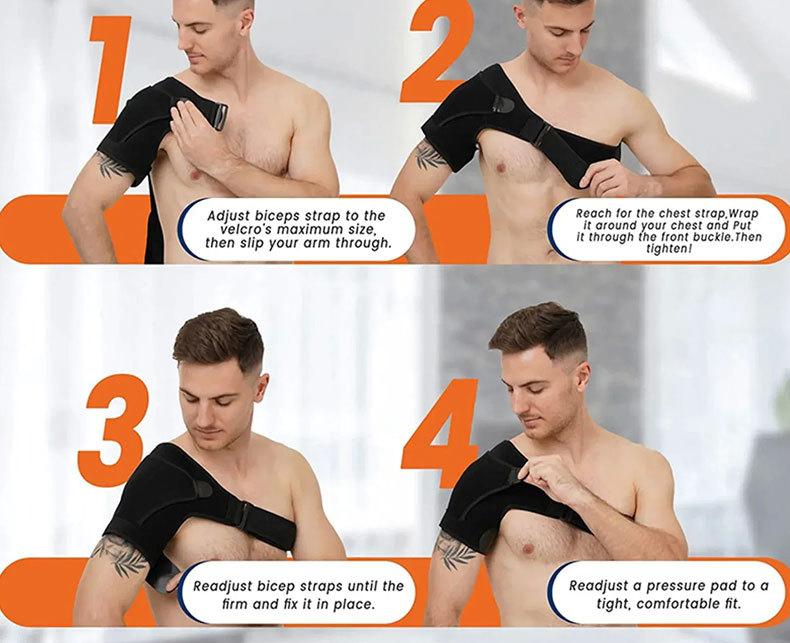 1

Adjust biceps strap to the velcro's maximum size, then slip your arm through.

2

Reach for the chest strap,Wrap it around your chest and Put it through the front buckle.Then tighten!

3

Readjust bicep straps until the firm and fix it in place.

4

Readjust a pressure pad to a tight, comfortable fit.