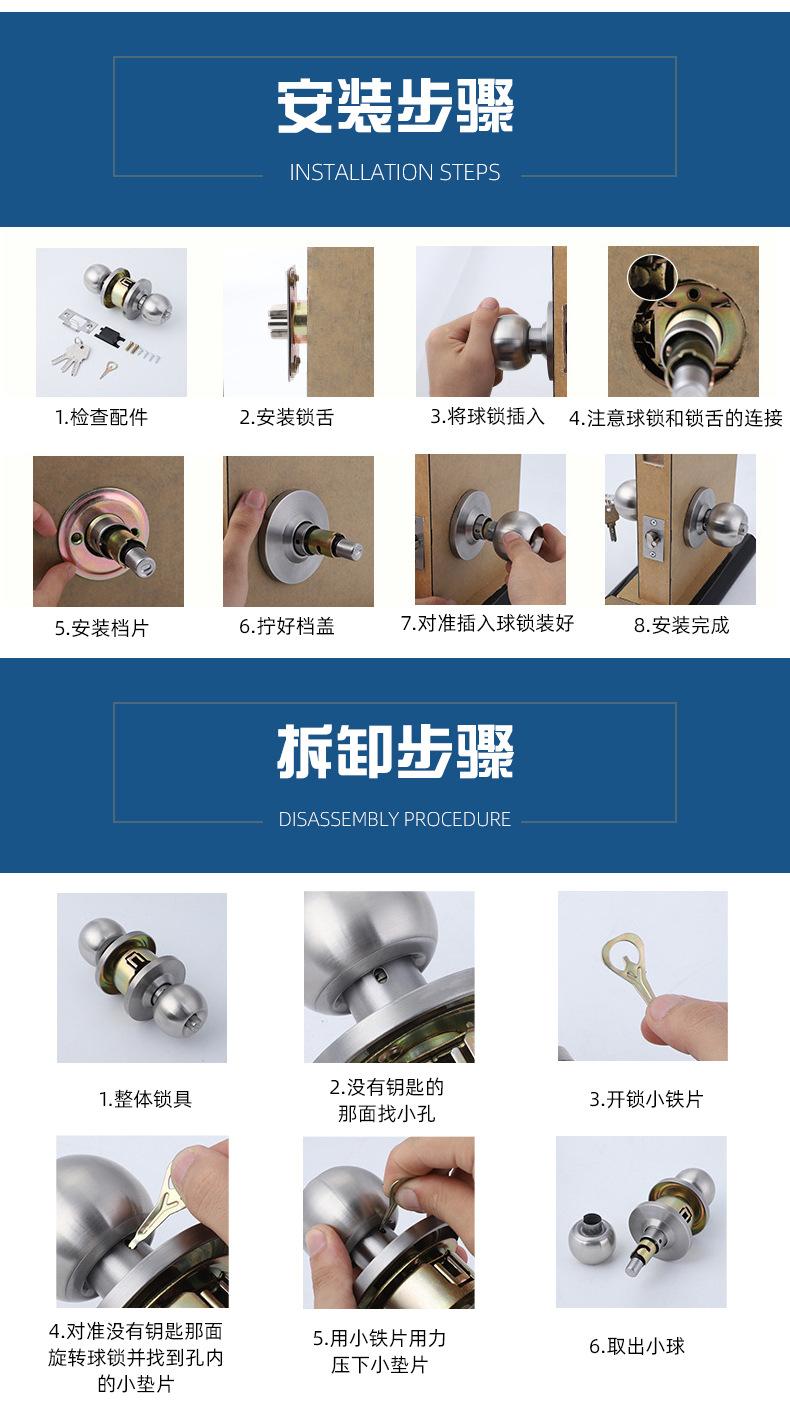 安装步骤

INSTALLATION STEPS

1.检查配件

2.安装锁舌

3.将球锁插入

4.注意球锁和锁舌的连接

5.安装档片

6.拧好档盖

7.对准插入球锁装好

8.安装完成

拆卸步骤

DISASSEMBLY PROCEDURE

1.整体锁具

2.没有钥匙的那面找小孔

3.开锁小铁片

4.对准没有钥匙那面旋转球锁并找到孔内的小垫片

5.用小铁片用力压下小垫片

6.取出小球