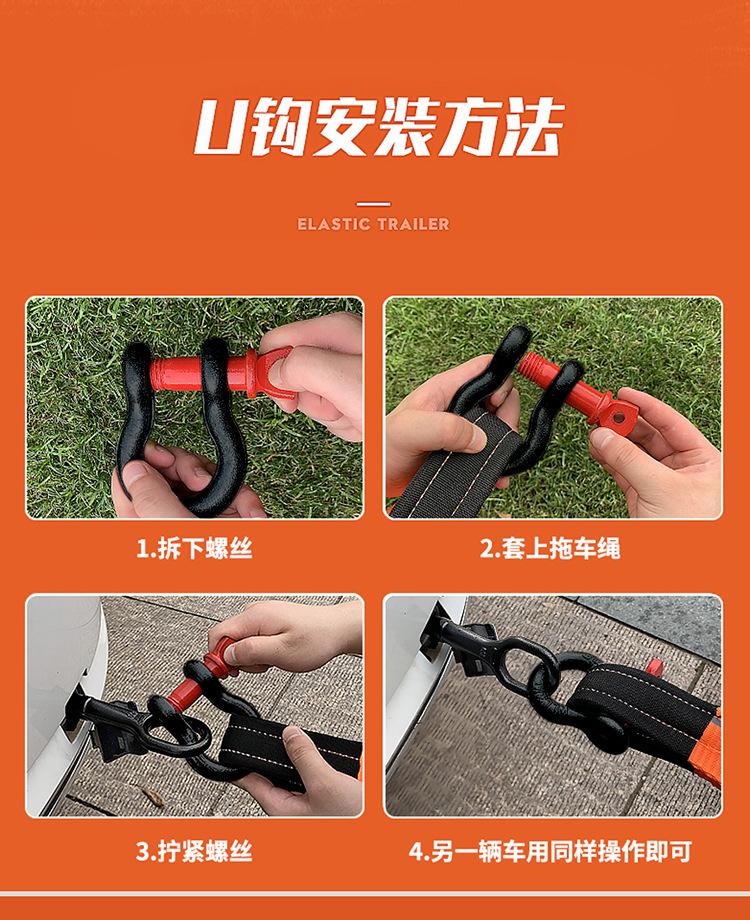 U钩安装方法

ELASTIC TRAILER

1.拆下螺丝

2.套上拖车绳

3.拧紧螺丝

4.另一辆车用同样操作即可