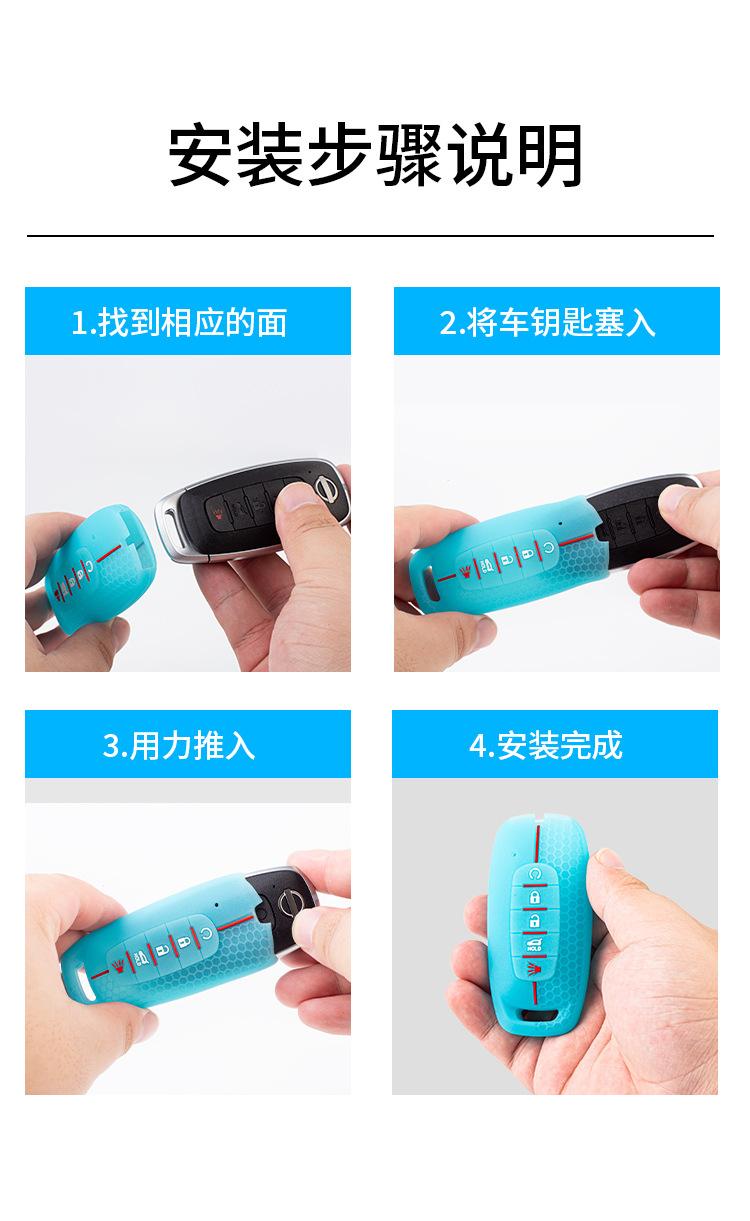 安装步骤说明

1.找到相应的面

2.将车钥匙塞入

3.用力推入

4.安装完成

HOLD