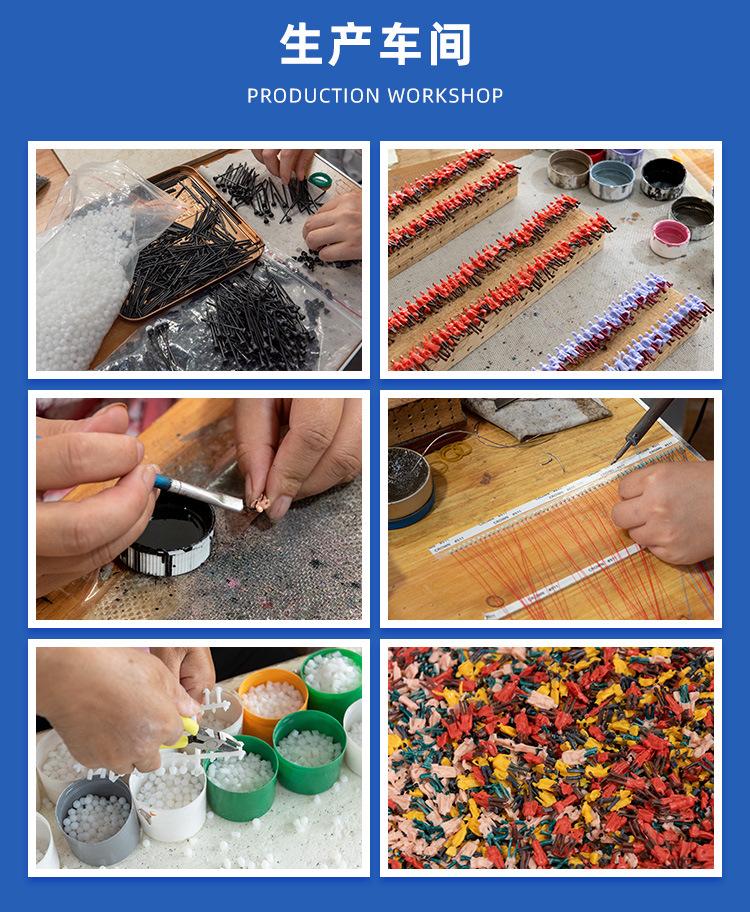 生产车间

PRODUCTION WORKSHOP