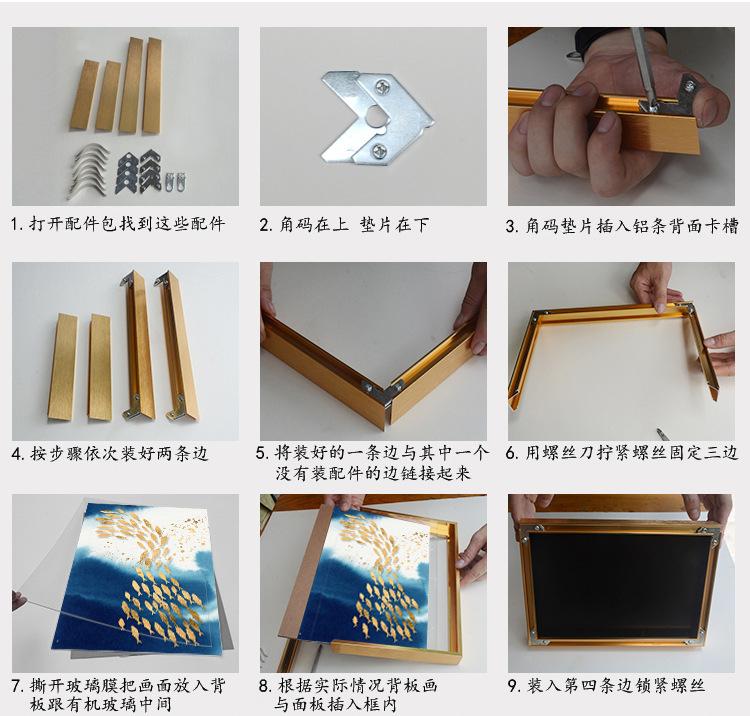 1. 打开配件包找到这些配件

2. 角码在上 垫片在下

3. 角码垫片插入铝条背面卡槽

4. 按步骤依次装好两条边

5. 将装好的一条边与其中一个没有装配件的边链接起来

6. 用螺丝刀拧紧螺丝固定三边

7. 撕开玻璃膜把画面放入背板跟有机玻璃中间

8. 根据实际情况背板画与面板插入框内

9. 装入第四条边锁紧螺丝