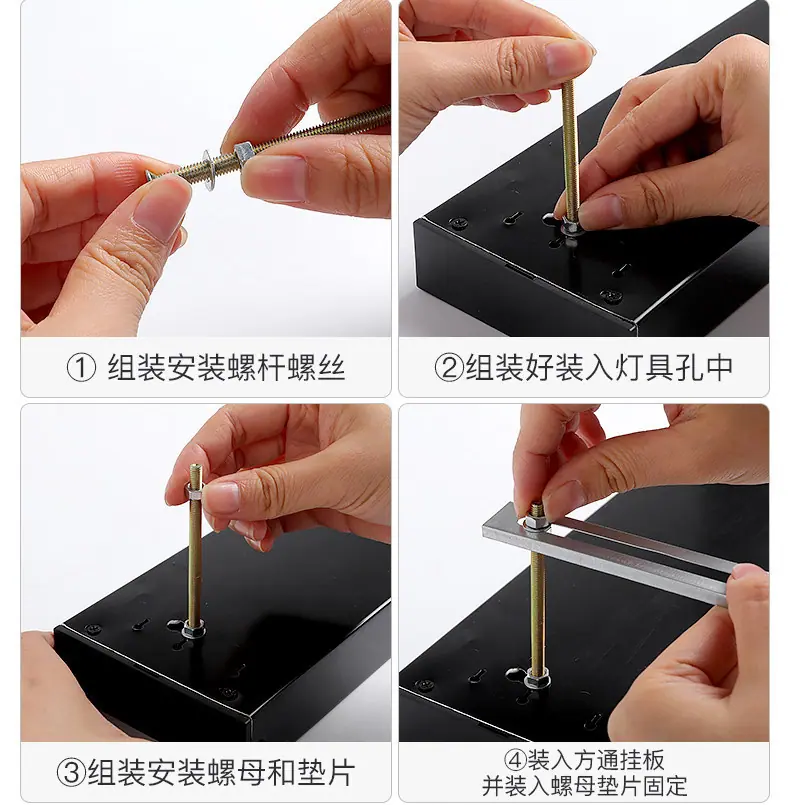 ① 组装安装螺杆螺丝

②组装好装入灯具孔中

③组装安装螺母和垫片

④装入方通挂板
并装入螺母垫片固定