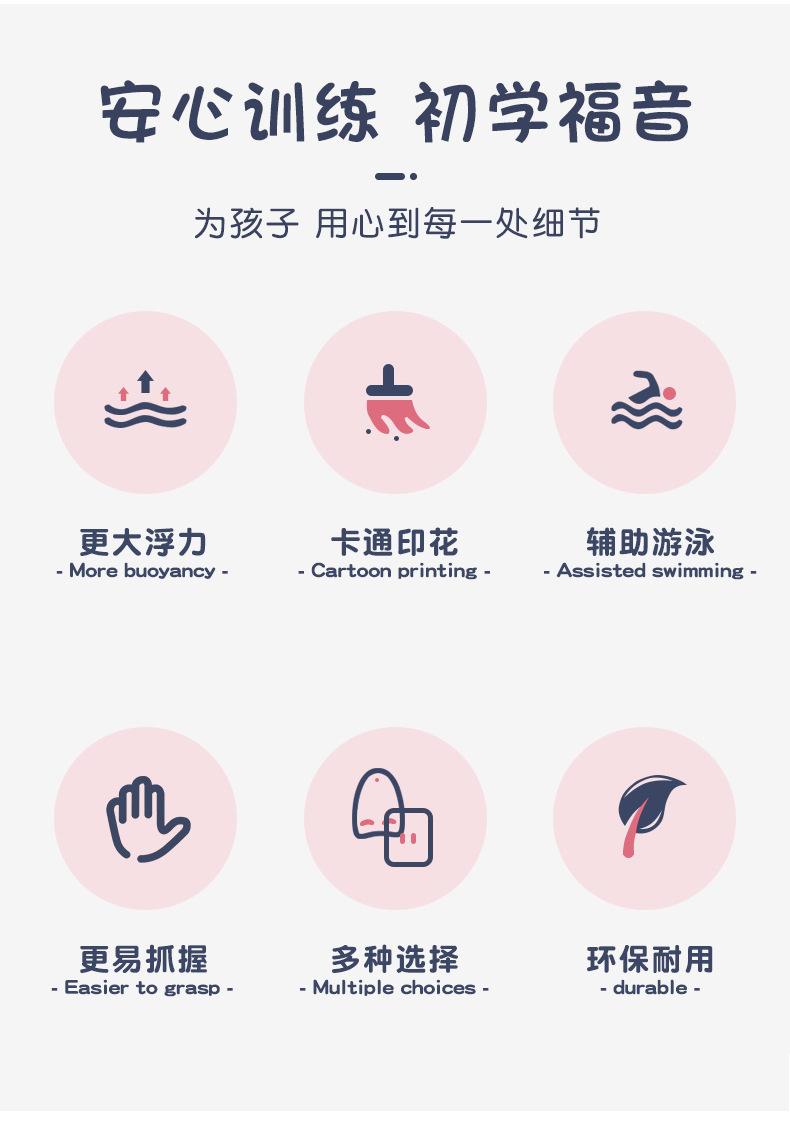 安心训练 初学福音

为孩子 用心到每一处细节

更大浮力
- More buoyancy -

卡通印花
- Cartoon printing -

辅助游泳
- Assisted swimming -

更易抓握
- Easier to grasp -

多种选择
- Multiple choices -

环保耐用
- durable -