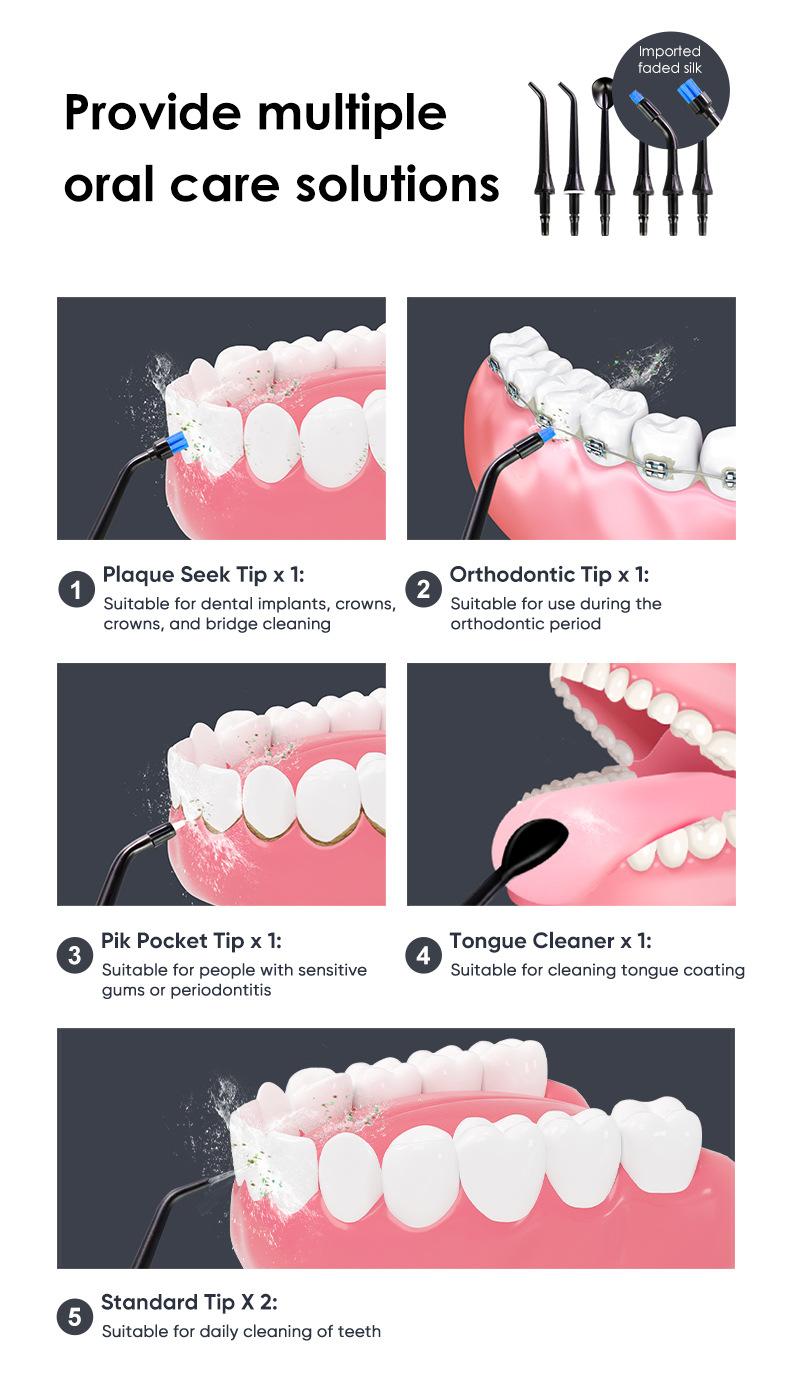 Provide multiple oral care solutions

Imported faded silk

1 Plaque Seek Tip x 1:
Suitable for dental implants, crowns, crowns, and bridge cleaning

2 Orthodontic Tip x 1:
Suitable for use during the orthodontic period

3 Pik Pocket Tip x 1:
Suitable for people with sensitive gums or periodontitis

4 Tongue Cleaner x 1:
Suitable for cleaning tongue coating

5 Standard Tip X 2:
Suitable for daily cleaning of teeth