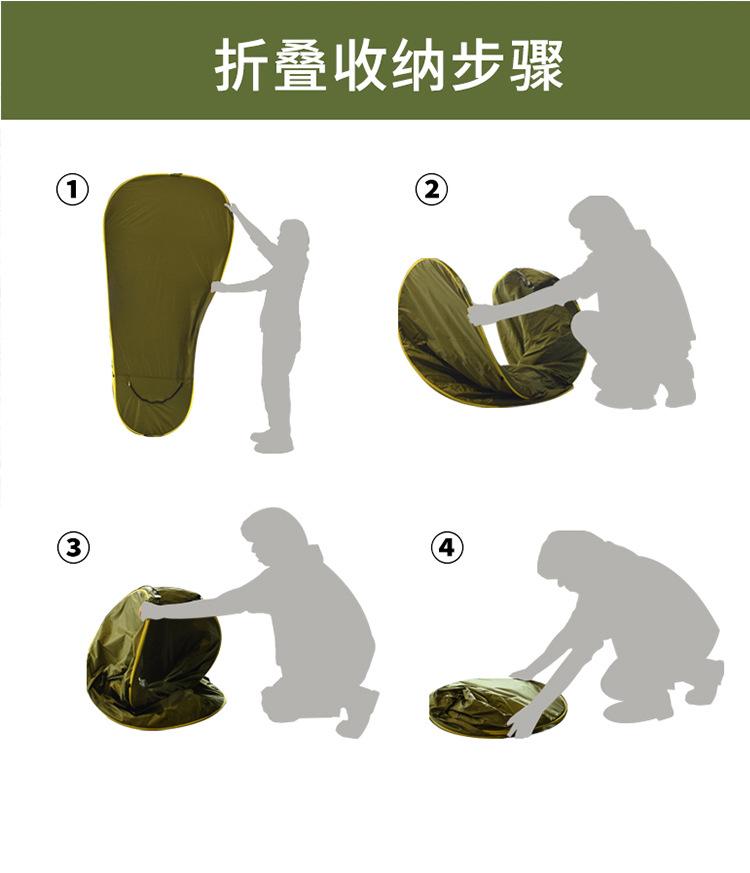 折叠收纳步骤

①

②

③

④