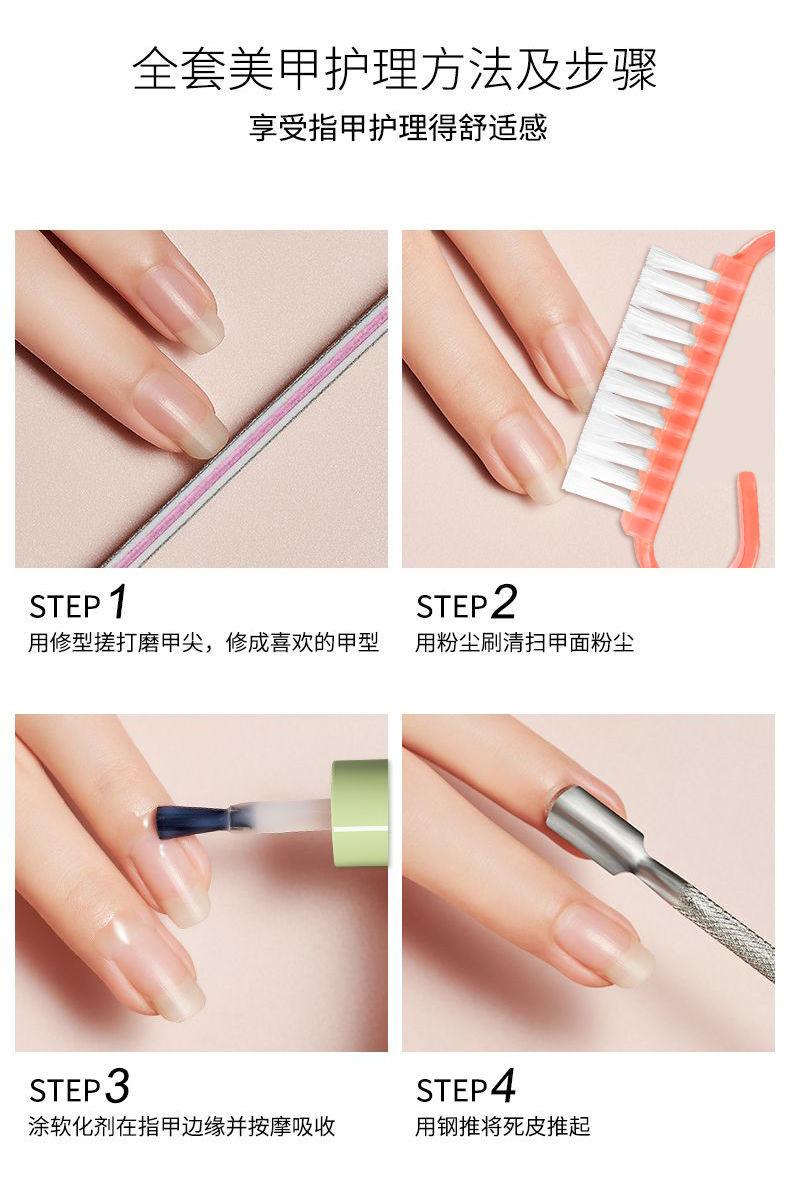 全套美甲护理方法及步骤

享受指甲护理得舒适感

STEP 1
用修型搓打磨甲尖，修成喜欢的甲型

STEP 2
用粉尘刷清扫甲面粉尘

STEP 3
涂软化剂在指甲边缘并按摩吸收

STEP 4
用钢推将死皮推起