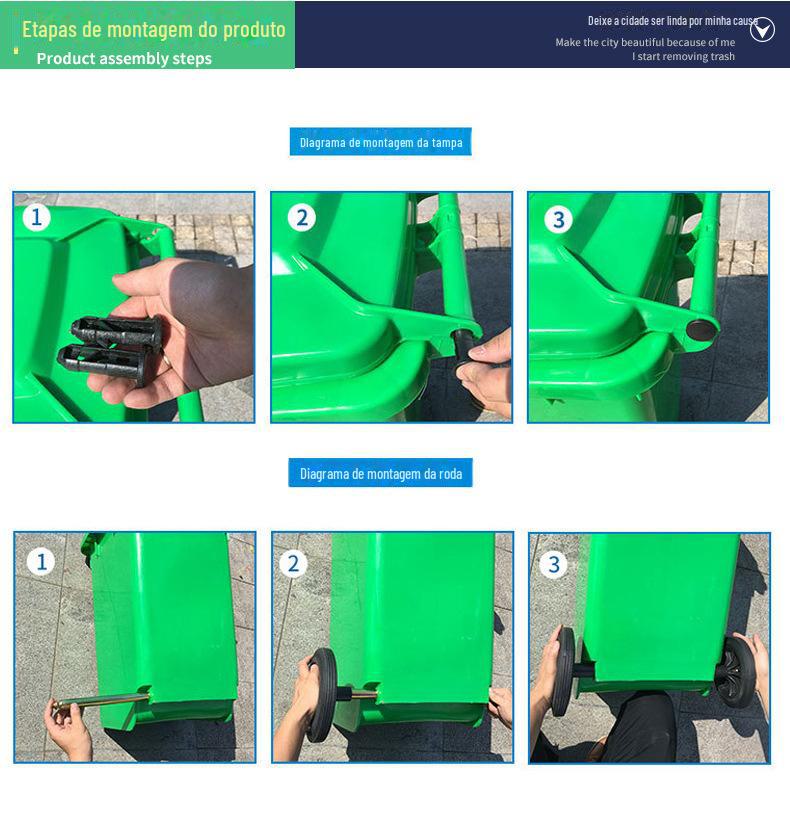 Etapas de montagem do produto
Product assembly steps

Deixe a cidade ser linda por minha causa
Make the city beautiful because of me
I start removing trash

Diagrama de montagem da tampa

1

2

3

Diagrama de montagem da roda

1

2

3