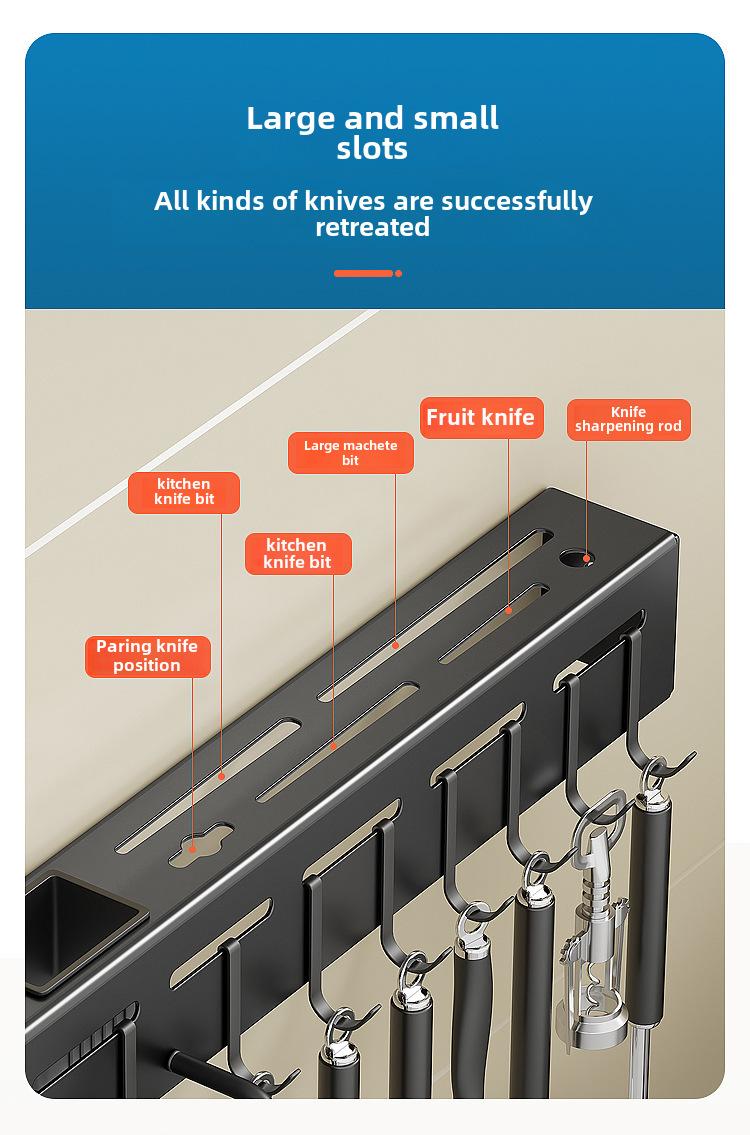 Large and small slots

All kinds of knives are successfully retreated

Fruit knife

Knife sharpening rod

Large machete bit

kitchen knife bit

kitchen knife bit

Paring knife position