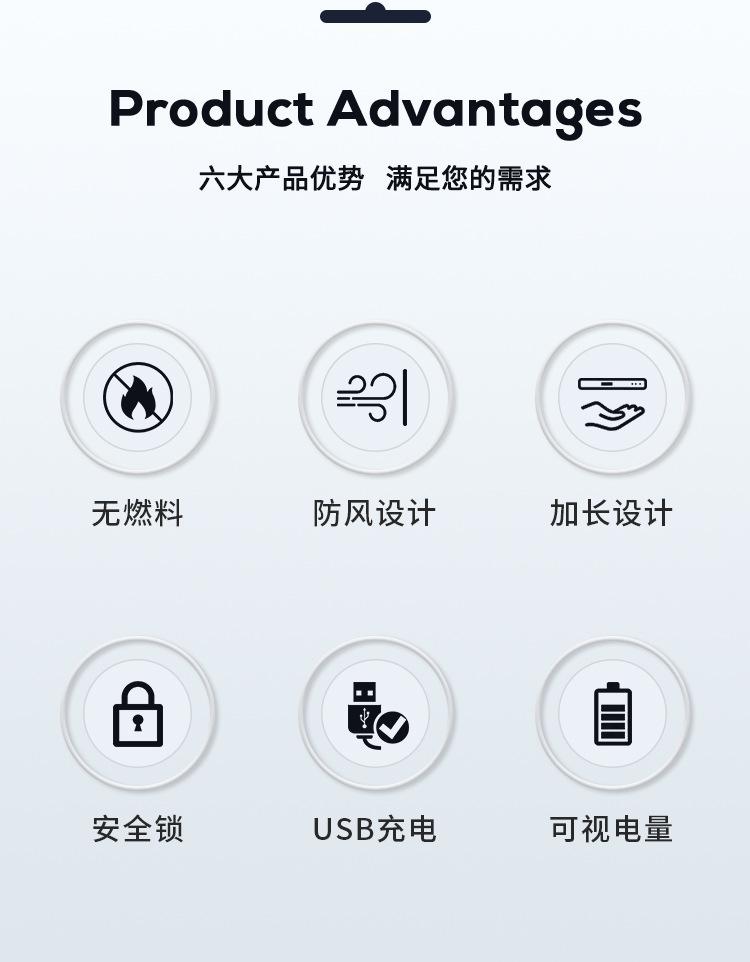 Product Advantages

六大产品优势 满足您的需求

无燃料

防风设计

加长设计

安全锁

USB充电

可视电量