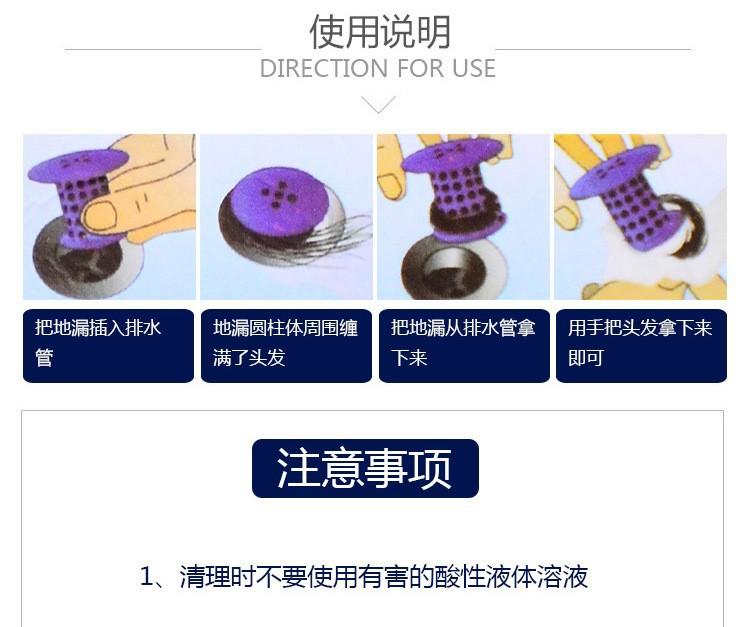 使用说明
DIRECTION FOR USE

把地漏插入排水管

地漏圆柱体周围缠满了头发

把地漏从排水管拿下来

用手把头发拿下来即可

注意事项

1、清理时不要使用有害的酸性液体溶液