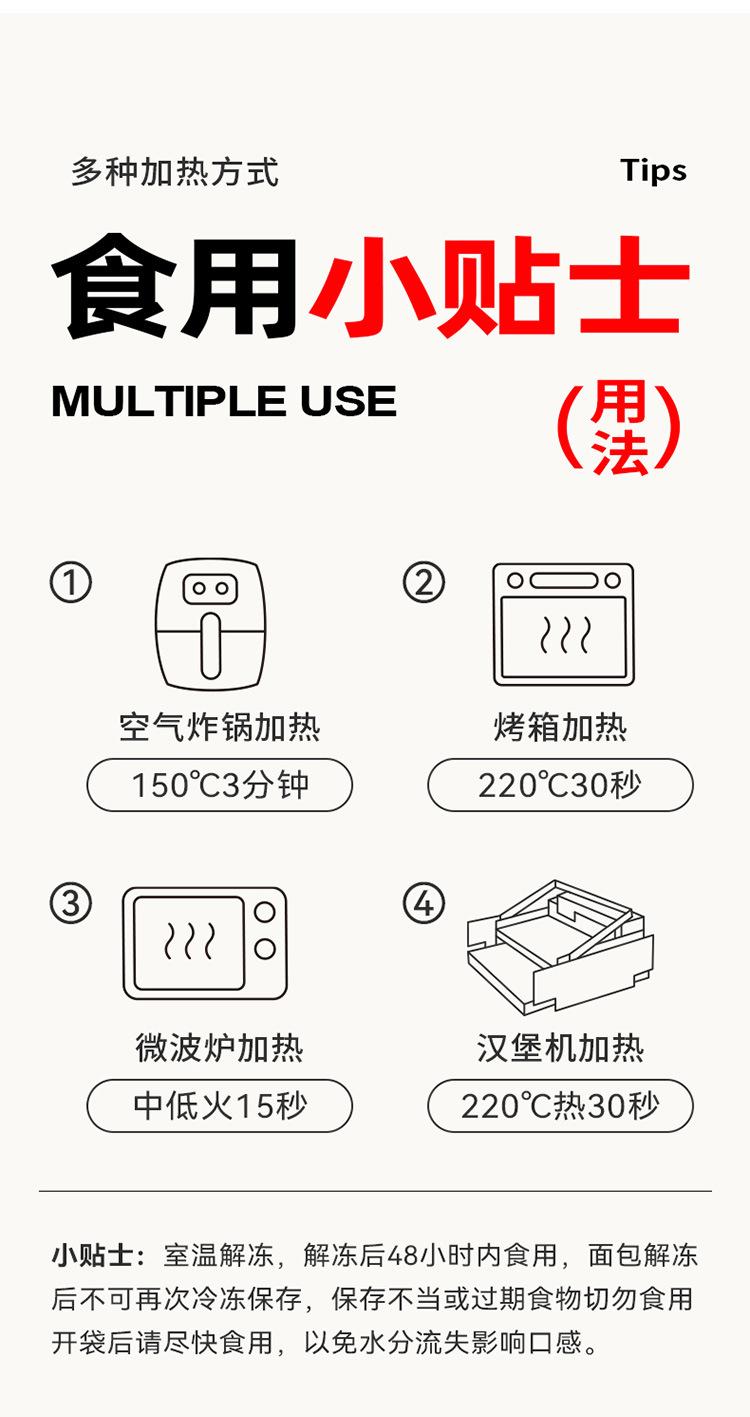 多种加热方式

Tips

食用小贴士

MULTIPLE USE

（用法）

①

空气炸锅加热

150℃3分钟

②

烤箱加热

220℃30秒

③

微波炉加热

中低火15秒

④

汉堡机加热

220℃热30秒

小贴士：室温解冻，解冻后48小时内食用，面包解冻后不可再次冷冻保存，保存不当或过期食物切勿食用开袋后请尽快食用，以免水分流失影响口感。