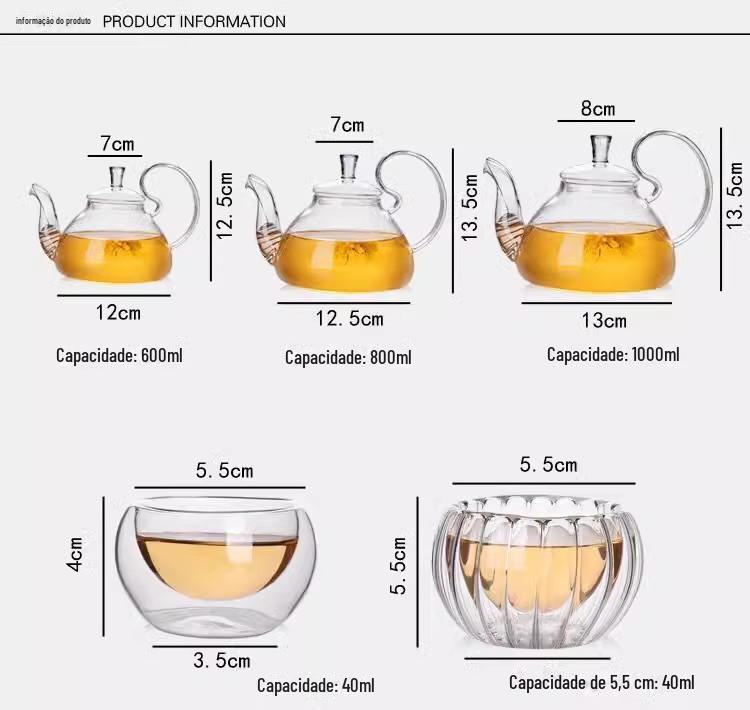 informação do produto PRODUCT INFORMATION

7cm
12. 5cm
12cm
Capacidade: 600ml

7cm
13. 5cm
12. 5cm
Capacidade: 800ml

8cm
13. 5cm
13cm
Capacidade: 1000ml

5. 5cm
4cm
3. 5cm
Capacidade: 40ml

5. 5cm
5. 5cm
Capacidade de 5,5 cm: 40ml