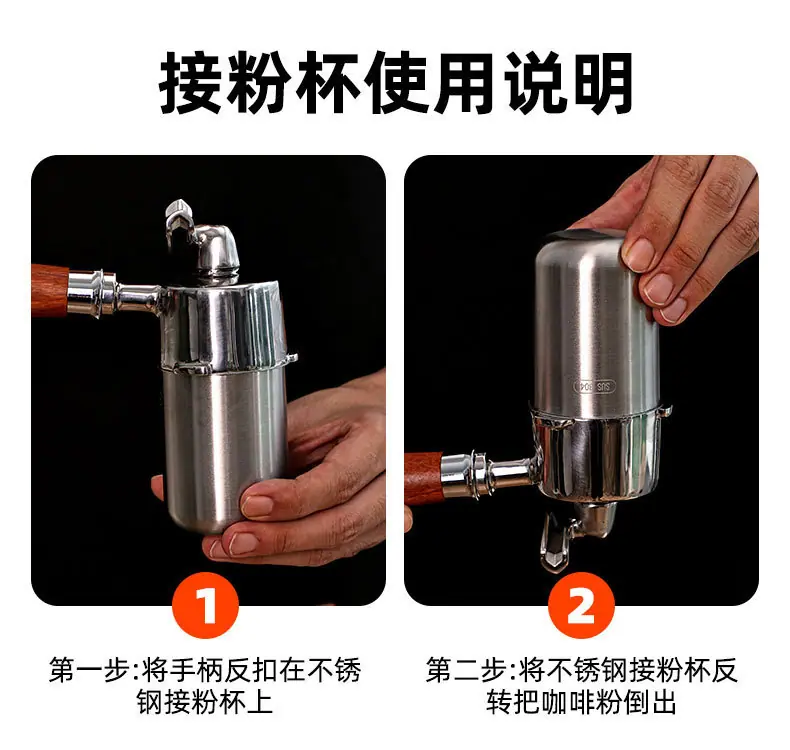 接粉杯使用说明

SUS 304

1

第一步:将手柄反扣在不锈钢接粉杯上

2

第二步:将不锈钢接粉杯反转把咖啡粉倒出