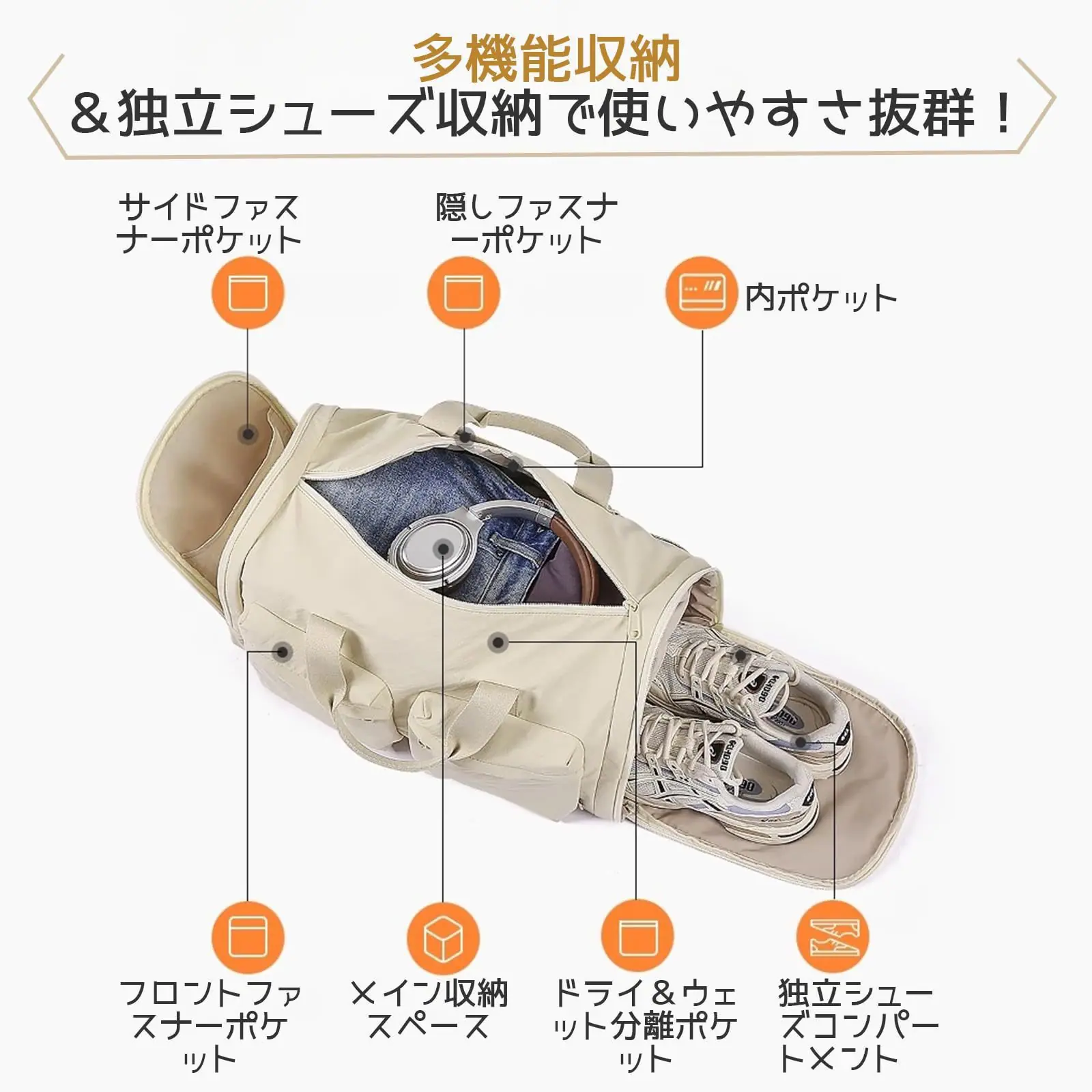 多機能収納
＆独立シューズ収納で使いやすさ抜群！

サイドファスナーポケット

隠しファスナーポケット

内ポケット

フロントファスナーポケット

メイン収納スペース

ドライ＆ウェット分離ポケット

独立シューズコンパートメント