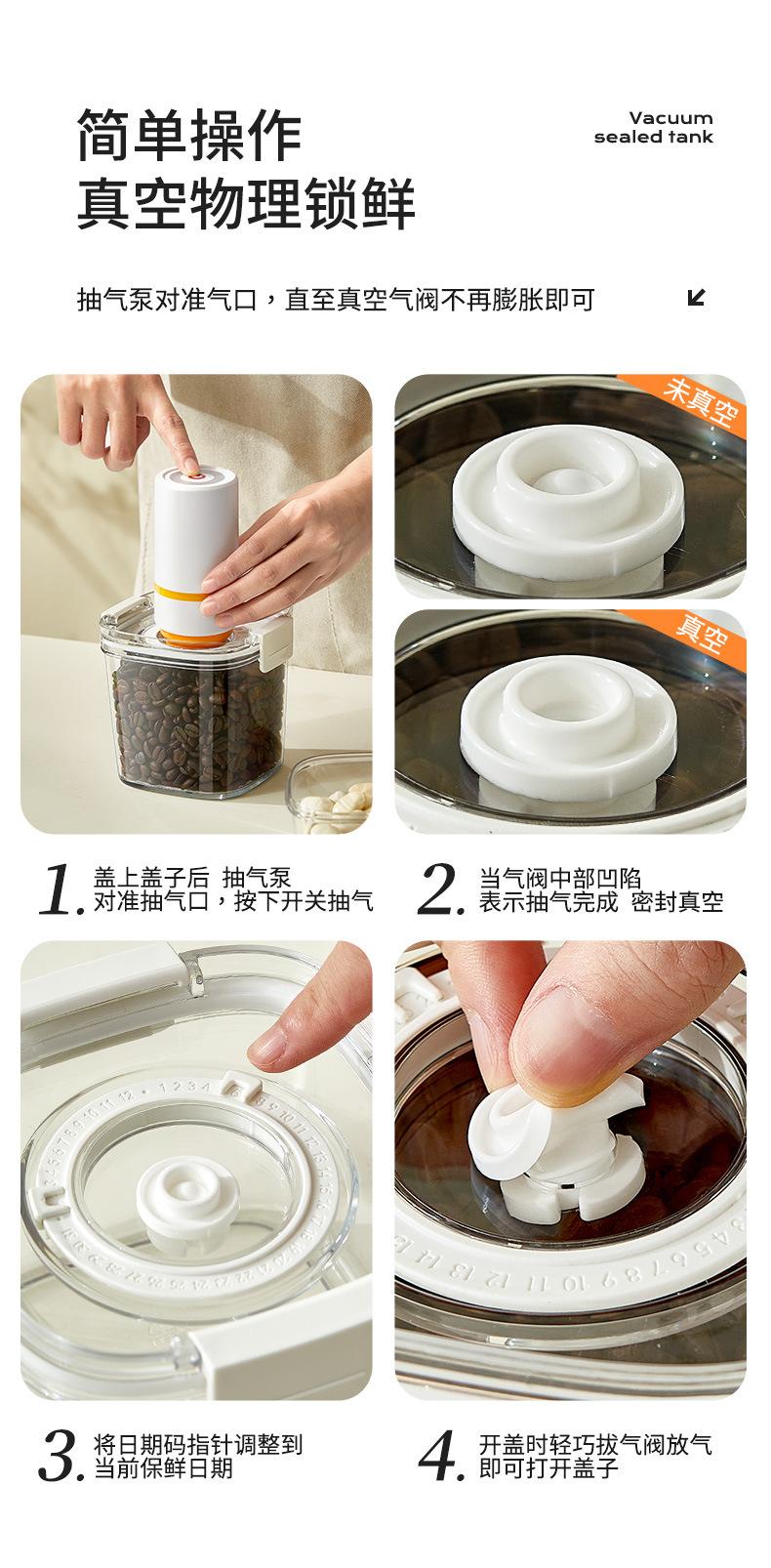 简单操作
真空物理锁鲜

Vacuum sealed tank

抽气泵对准气口，直至真空气阀不再膨胀即可

未真空

真空

1. 盖上盖子后 抽气泵
对准抽气口，按下开关抽气

2. 当气阀中部凹陷
表示抽气完成 密封真空

3. 将日期码指针调整到
当前保鲜日期

4. 开盖时轻巧拔气阀放气
即可打开盖子