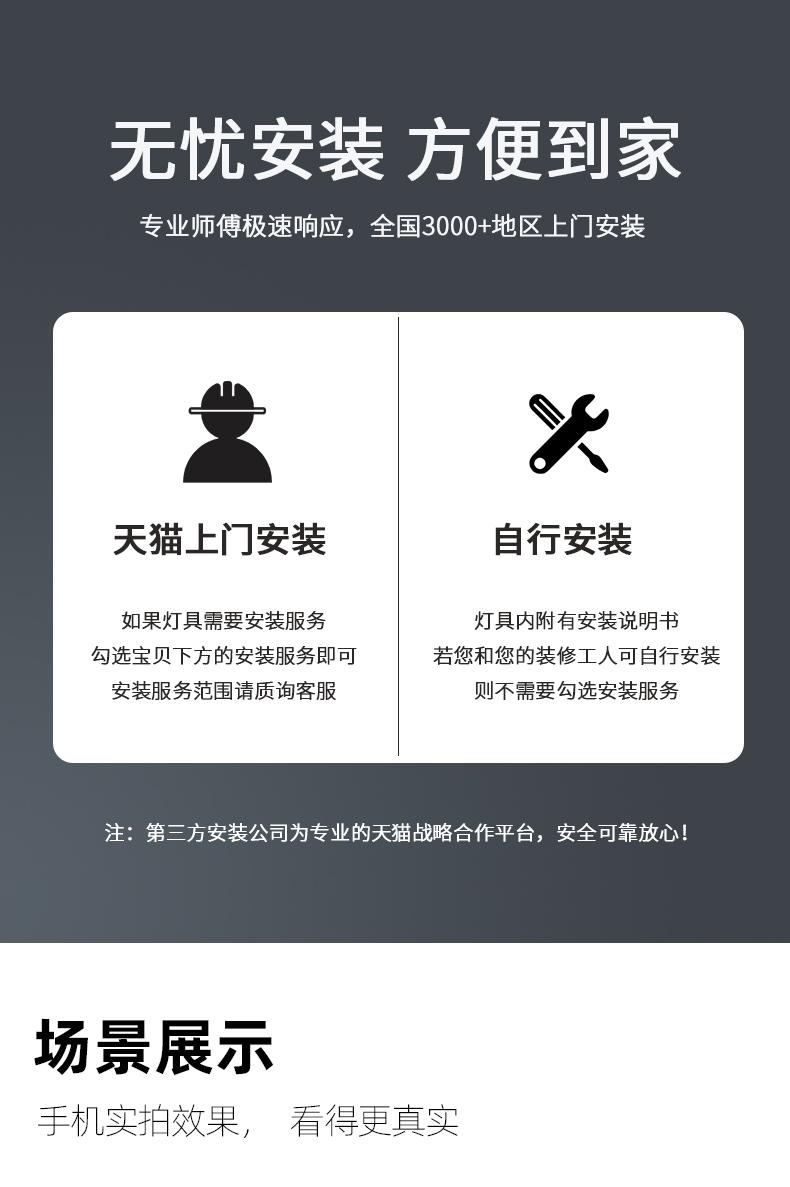 无忧安装 方便到家

专业师傅极速响应，全国3000+地区上门安装

天猫上门安装

如果灯具需要安装服务
勾选宝贝下方的安装服务即可
安装服务范围请质询客服

自行安装

灯具内附有安装说明书
若您和您的装修工人可自行安装
则不需要勾选安装服务

注：第三方安装公司为专业的天猫战略合作平台，安全可靠放心！

场景展示

手机实拍效果， 看得更真实