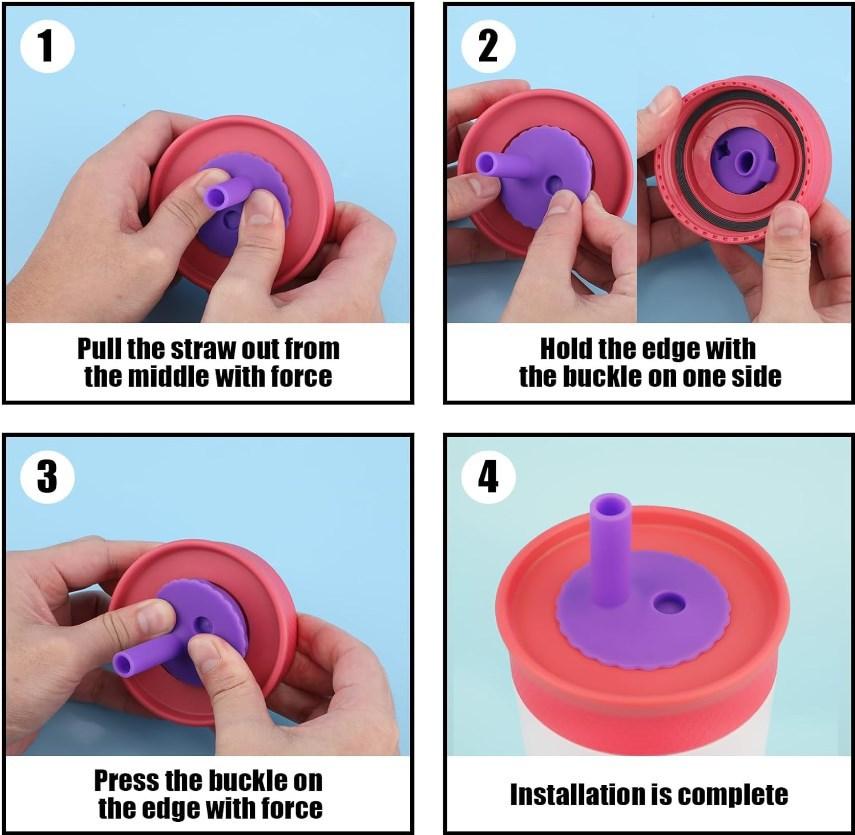 1

Pull the straw out from the middle with force

2

Hold the edge with the buckle on one side

3

Press the buckle on the edge with force

4

Installation is complete