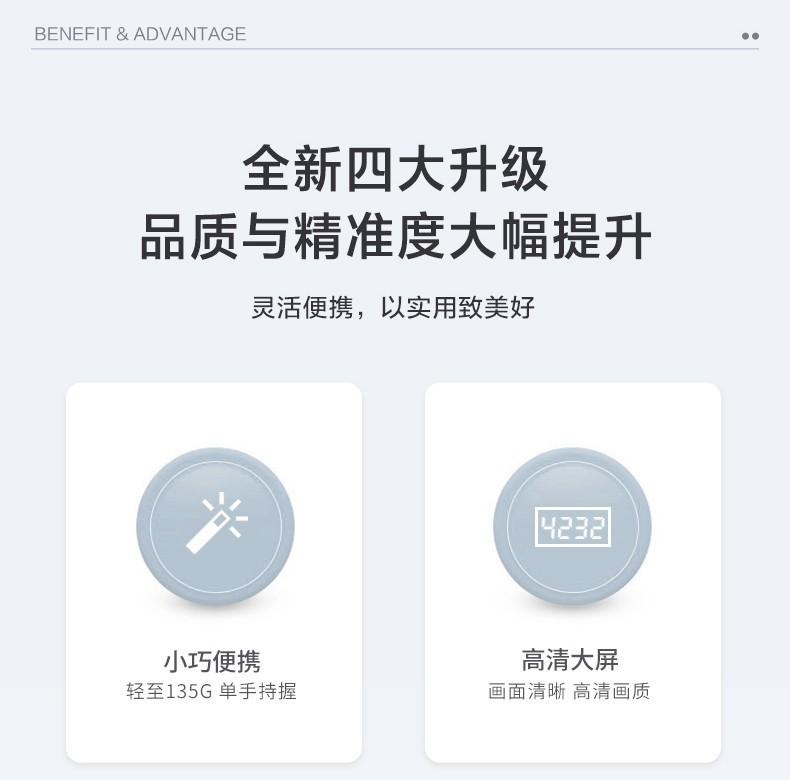 BENEFIT & ADVANTAGE

全新四大升级
品质与精准度大幅提升

灵活便携，以实用致美好

小巧便携
轻至135G 单手持握

4232

高清大屏
画面清晰 高清画质