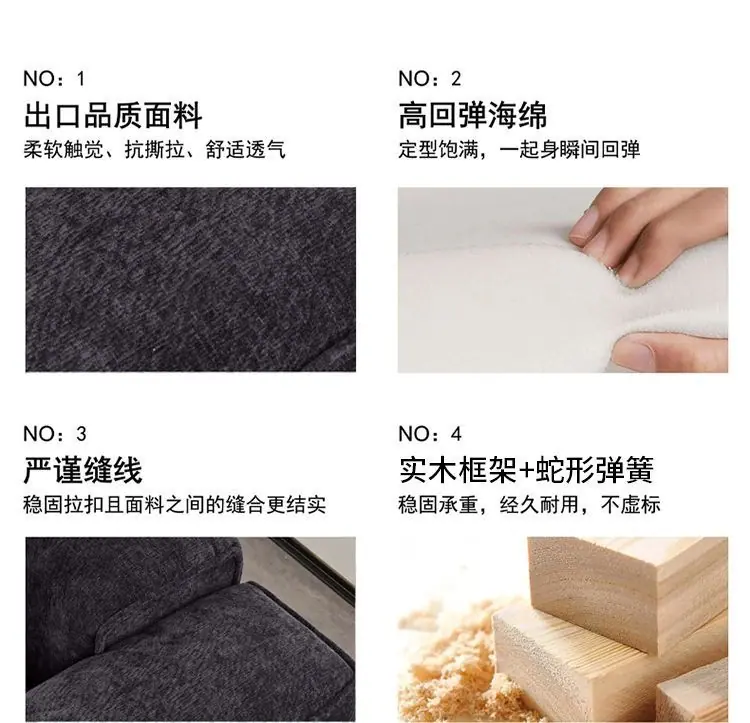 NO：1
出口品质面料
柔软触觉、抗撕拉、舒适透气

NO：2
高回弹海绵
定型饱满，一起身瞬间回弹

NO：3
严谨缝线
稳固拉扣且面料之间的缝合更结实

NO：4
实木框架+蛇形弹簧
稳固承重，经久耐用，不虚标