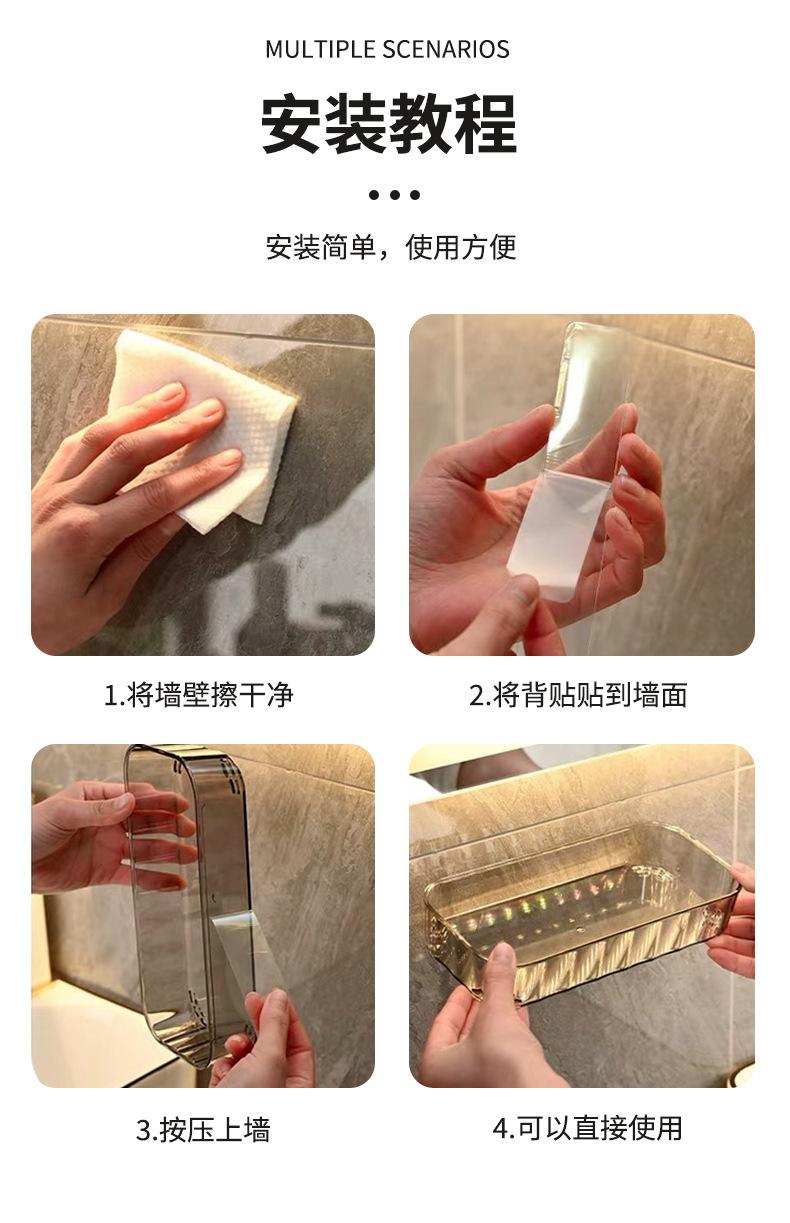 MULTIPLE SCENARIOS

安装教程

安装简单，使用方便

1.将墙壁擦干净

2.将背贴贴到墙面

3.按压上墙

4.可以直接使用