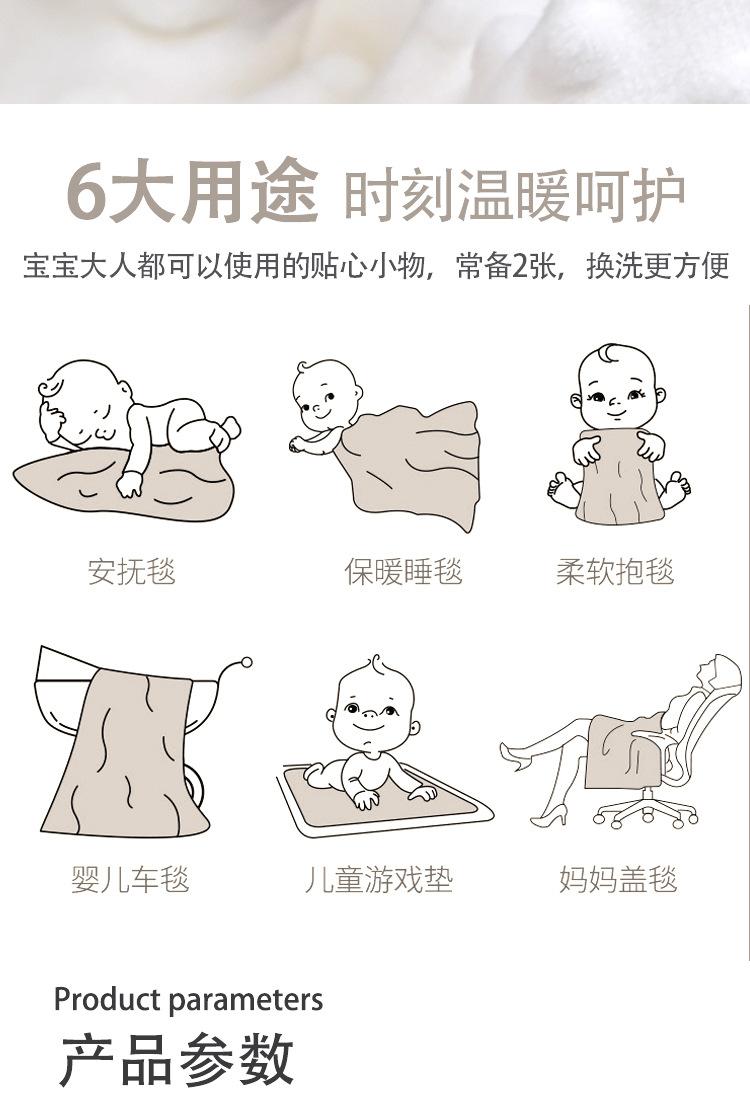 6大用途 时刻温暖呵护

宝宝大人都可以使用的贴心小物，常备2张，换洗更方便

安抚毯

保暖睡毯

柔软抱毯

婴儿车毯

儿童游戏垫

妈妈盖毯

Product parameters

产品参数