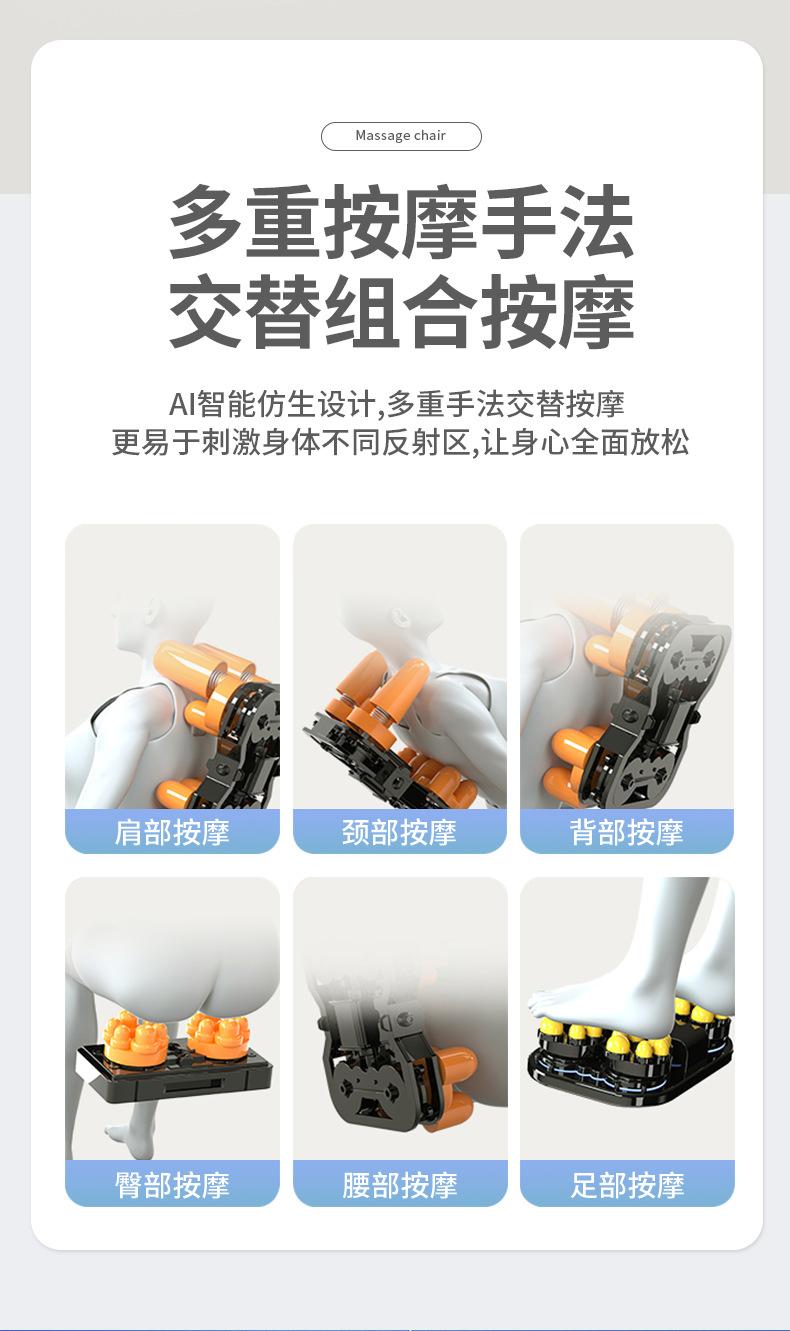 Massage chair

多重按摩手法
交替组合按摩

AI智能仿生设计,多重手法交替按摩
更易于刺激身体不同反射区,让身心全面放松

肩部按摩

颈部按摩

背部按摩

臀部按摩

腰部按摩

足部按摩