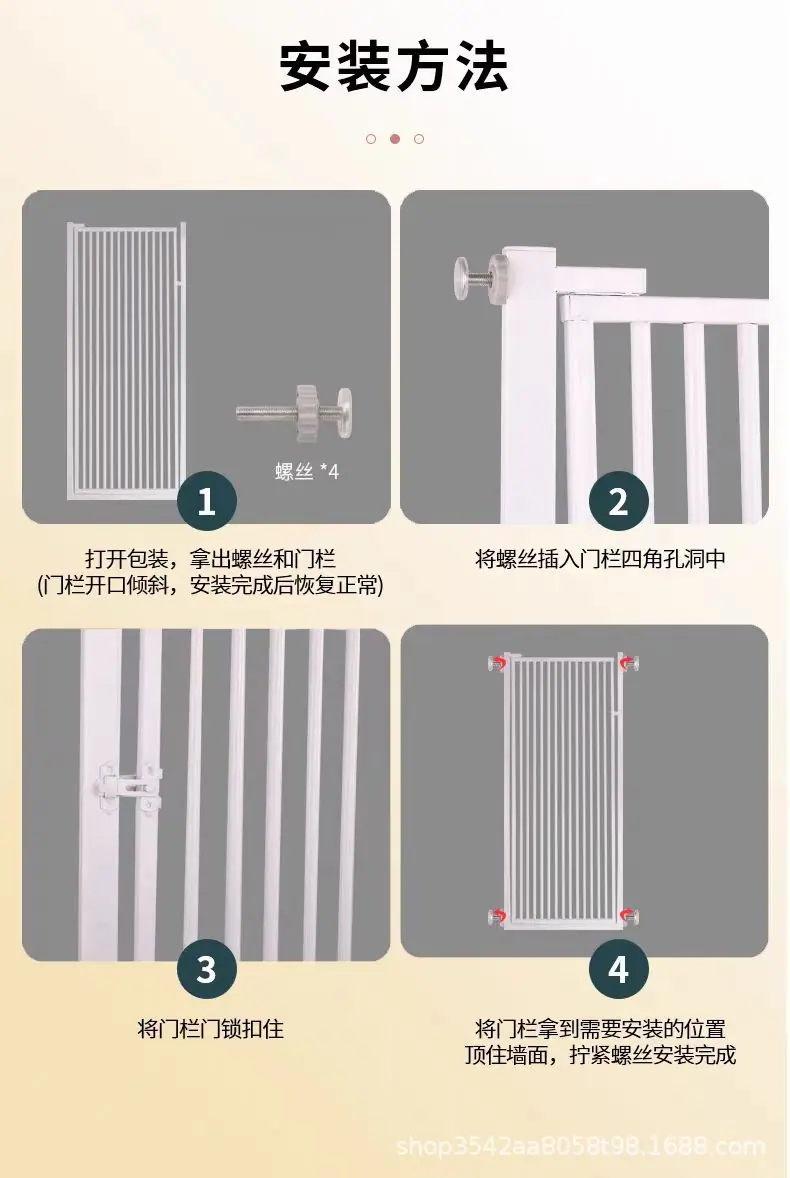 安装方法

螺丝 *4

1

打开包装，拿出螺丝和门栏
(门栏开口倾斜，安装完成后恢复正常)

2

将螺丝插入门栏四角孔洞中

3

将门栏门锁扣住

4

将门栏拿到需要安装的位置
顶住墙面，拧紧螺丝安装完成

shop3542aa8058t98.1688.com