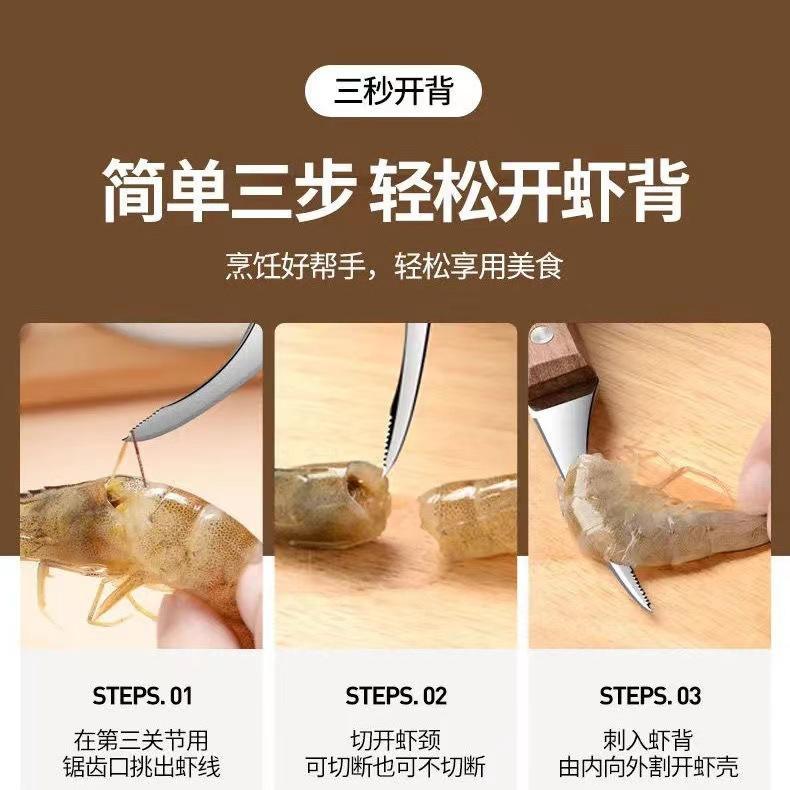 三秒开背

简单三步 轻松开虾背

烹饪好帮手，轻松享用美食

STEPS. 01

在第三关节用
锯齿口挑出虾线

STEPS. 02

切开虾颈
可切断也可不切断

STEPS. 03

刺入虾背
由内向外割开虾壳