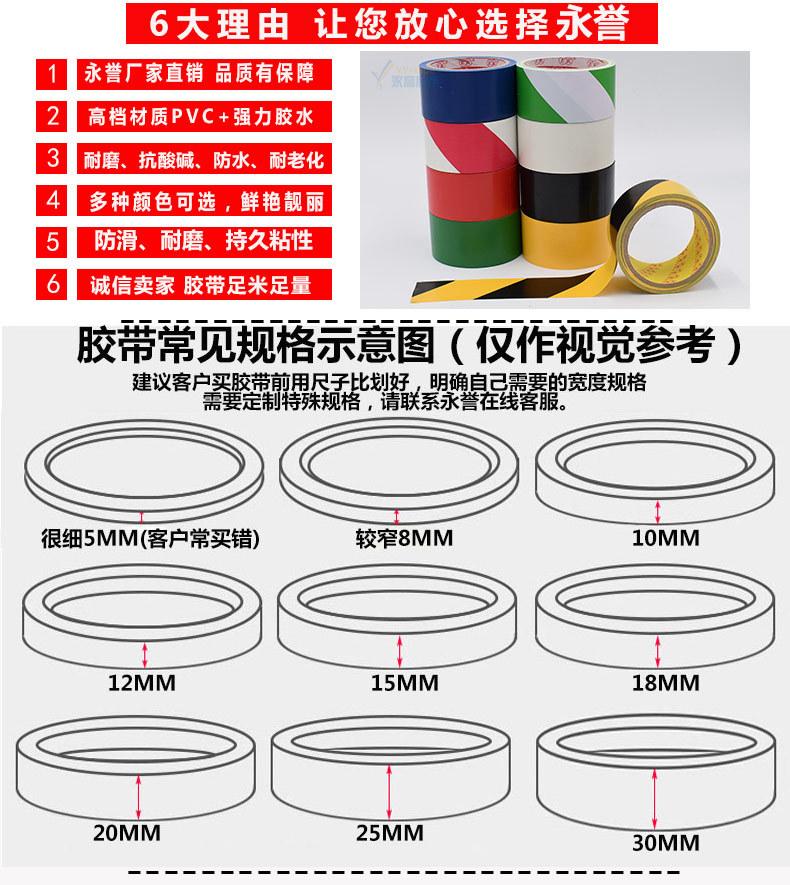 6大理由 让您放心选择永誉

1 永誉厂家直销 品质有保障

2 高档材质PVC+强力胶水

3 耐磨、抗酸碱、防水、耐老化

4 多种颜色可选，鲜艳靓丽

5 防滑、耐磨、持久粘性

6 诚信卖家 胶带足米足量

胶带常见规格示意图（仅作视觉参考）

建议客户买胶带前用尺子比划好，明确自己需要的宽度规格
需要定制特殊规格，请联系永誉在线客服。

很细5MM(客户常买错)

较窄8MM

10MM

12MM

15MM

18MM

20MM

25MM

30MM