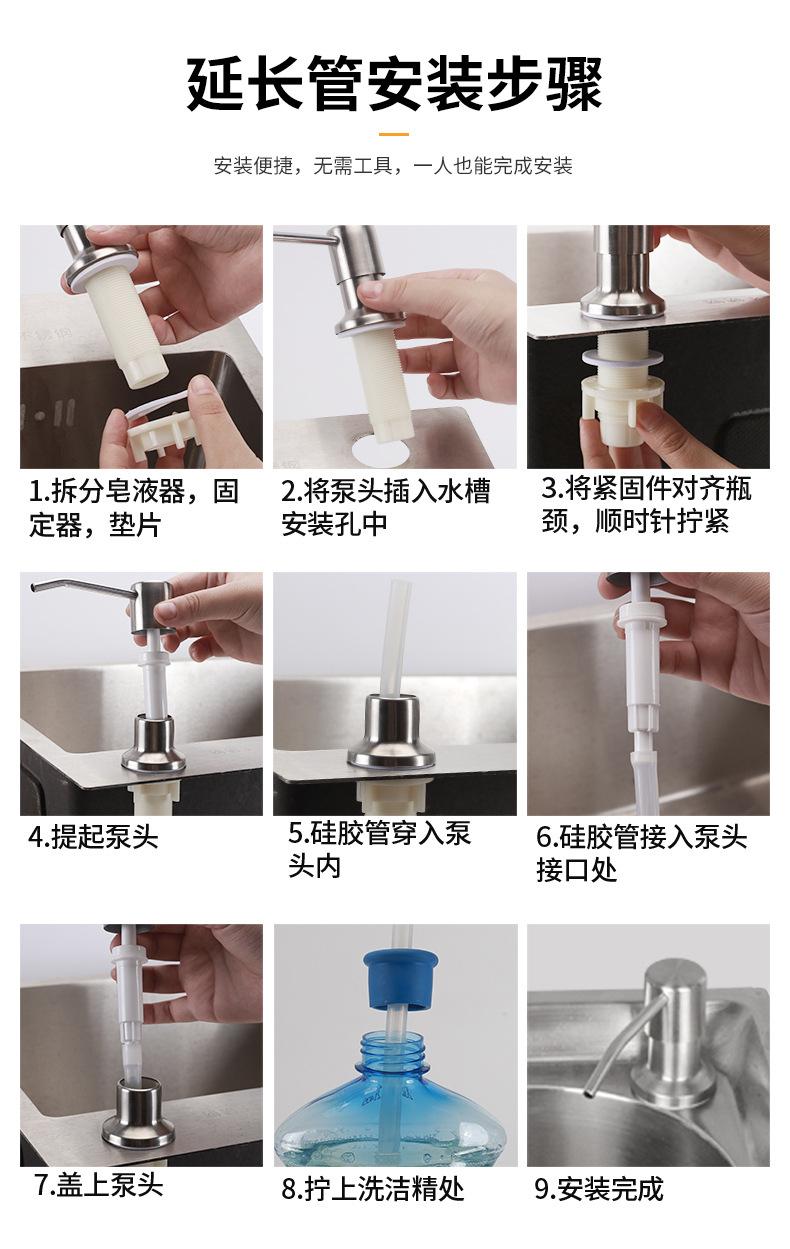 延长管安装步骤

安装便捷，无需工具，一人也能完成安装

1.拆分皂液器，固定器，垫片

2.将泵头插入水槽安装孔中

3.将紧固件对齐瓶颈，顺时针拧紧

4.提起泵头

5.硅胶管穿入泵头内

6.硅胶管接入泵头接口处

7.盖上泵头

8.拧上洗洁精处

9.安装完成