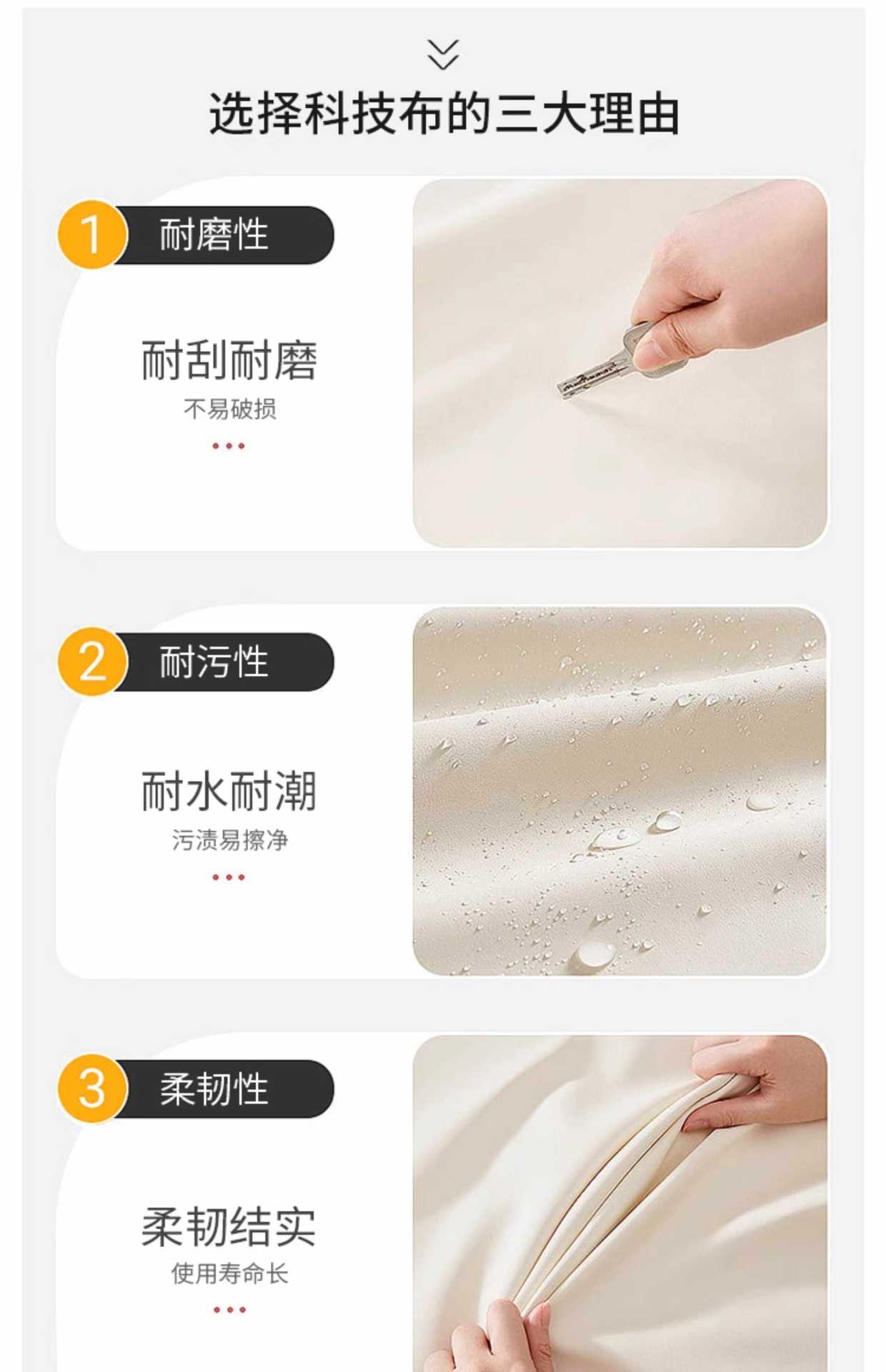 选择科技布的三大理由

1 耐磨性

耐刮耐磨
不易破损

2 耐污性

耐水耐潮
污渍易擦净

3 柔韧性

柔韧结实
使用寿命长